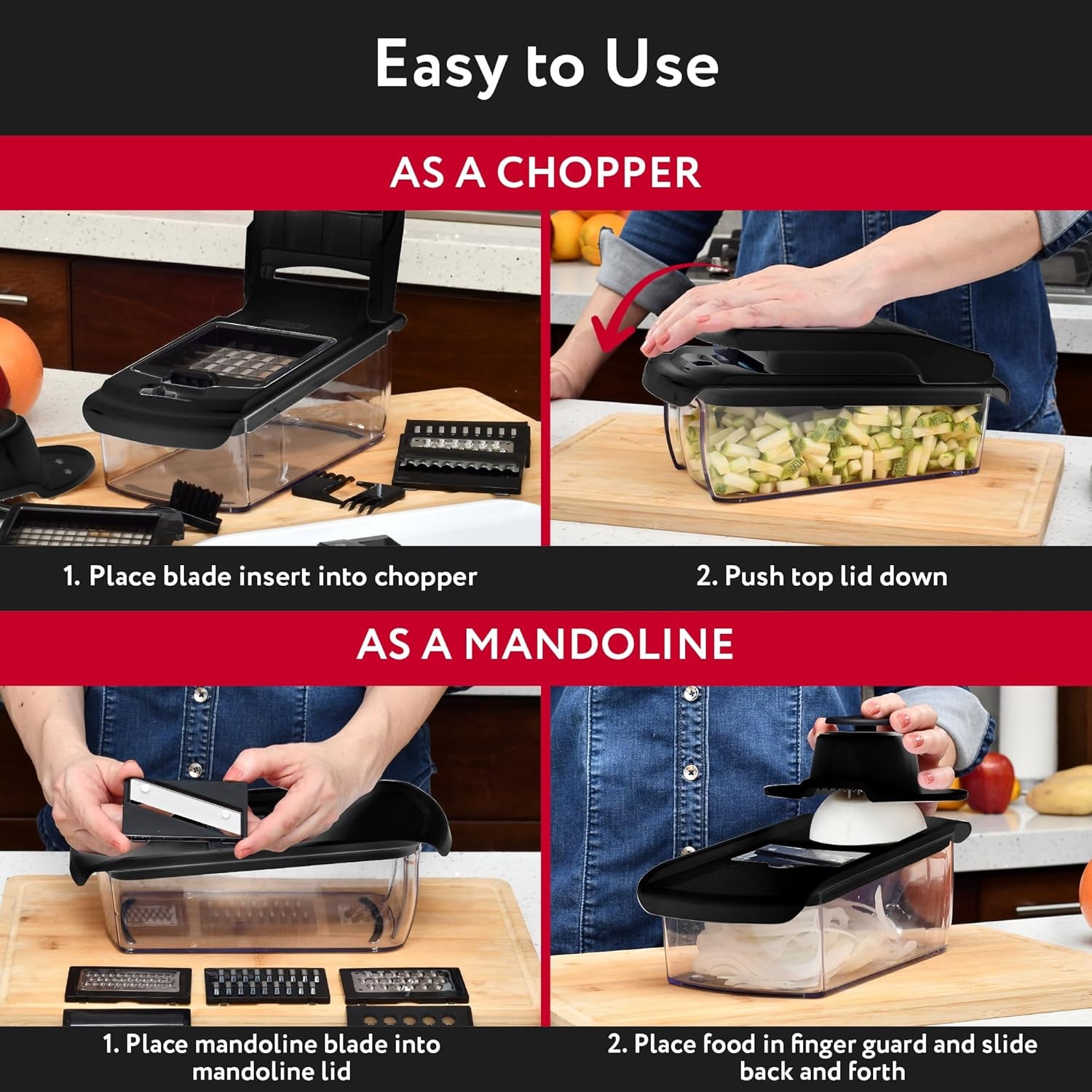 Easy to Use

AS A CHOPPER

1. Place blade insert into chopper

2. Push top lid down

AS A MANDOLINE

1. Place mandoline blade into mandoline lid

2. Place food in finger guard and slide back and forth