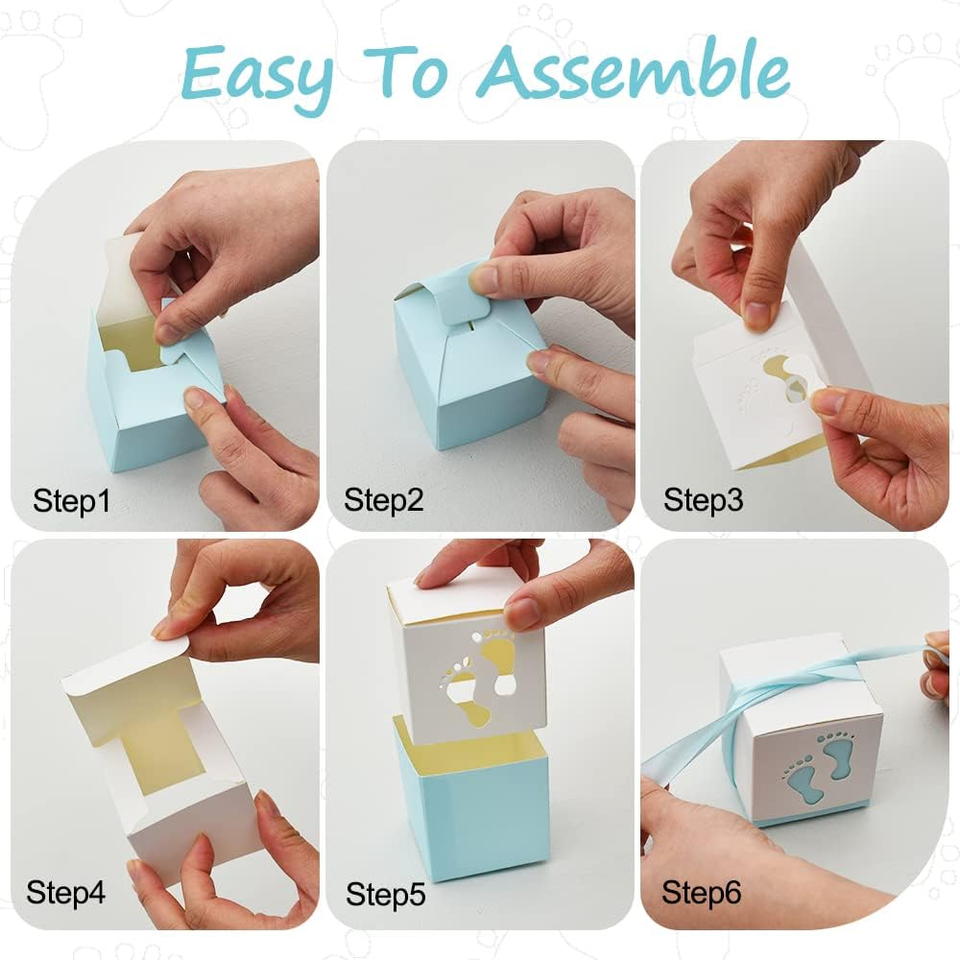 Easy To Assemble

Step1

Step2

Step3

Step4

Step5

Step6