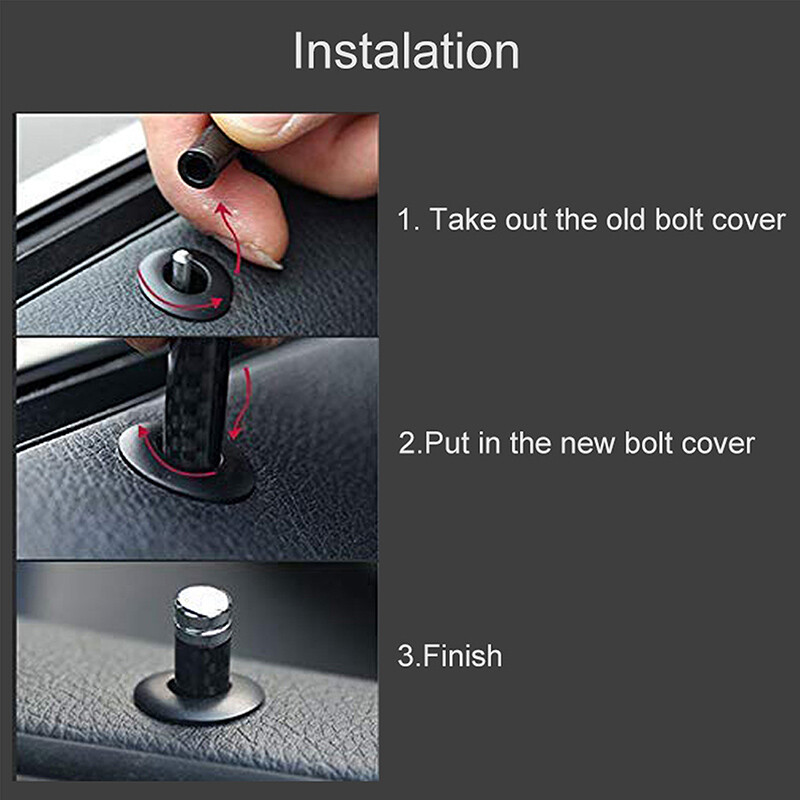 Instalation

1. Take out the old bolt cover

2.Put in the new bolt cover

3.Finish