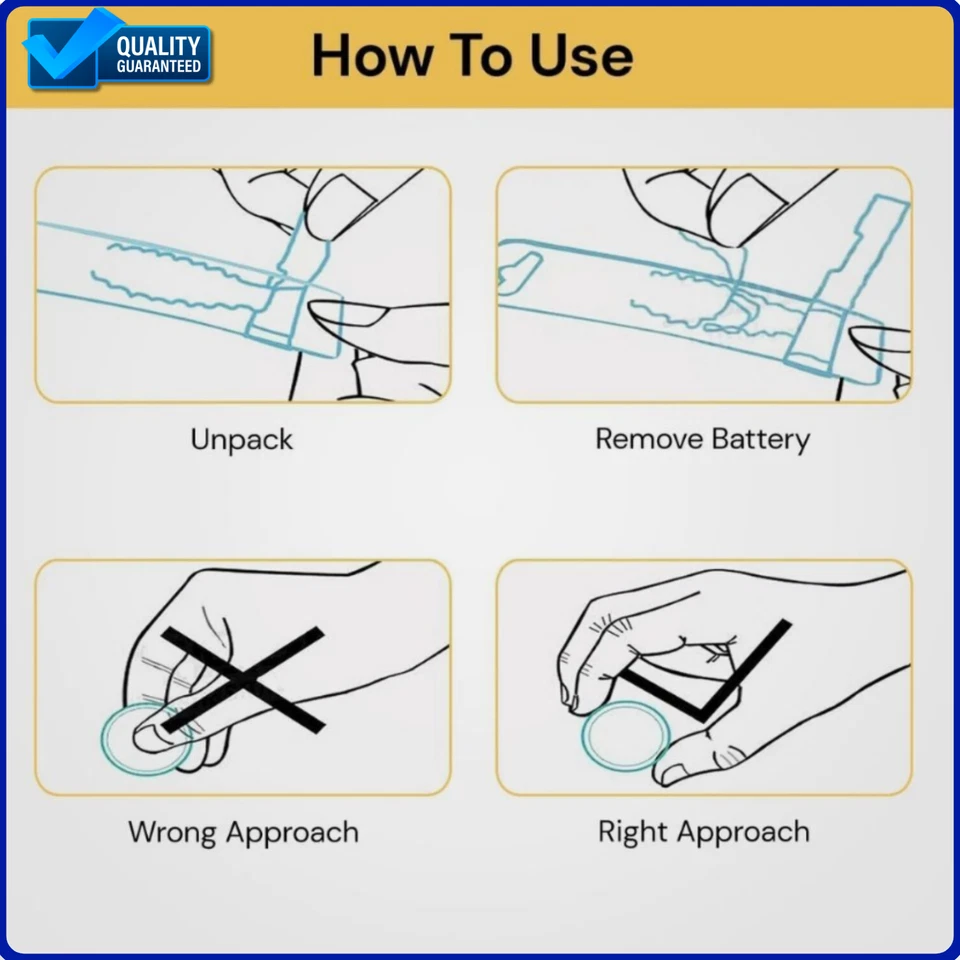 QUALITY GUARANTEED

How To Use

Unpack

Remove Battery

Wrong Approach

Right Approach