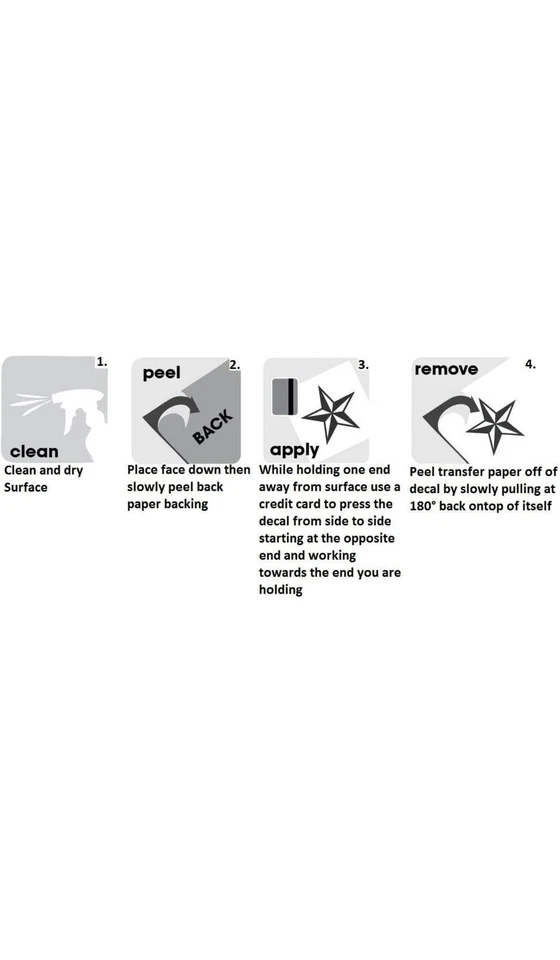 1.
clean
Clean and dry Surface

peel
2.
BACK
Place face down then slowly peel back paper backing

3.
apply
While holding one end away from surface use a credit card to press the decal from side to side starting at the opposite end and working towards the end you are holding

remove
4.
Peel transfer paper off of decal by slowly pulling at 180° back ontop of itself