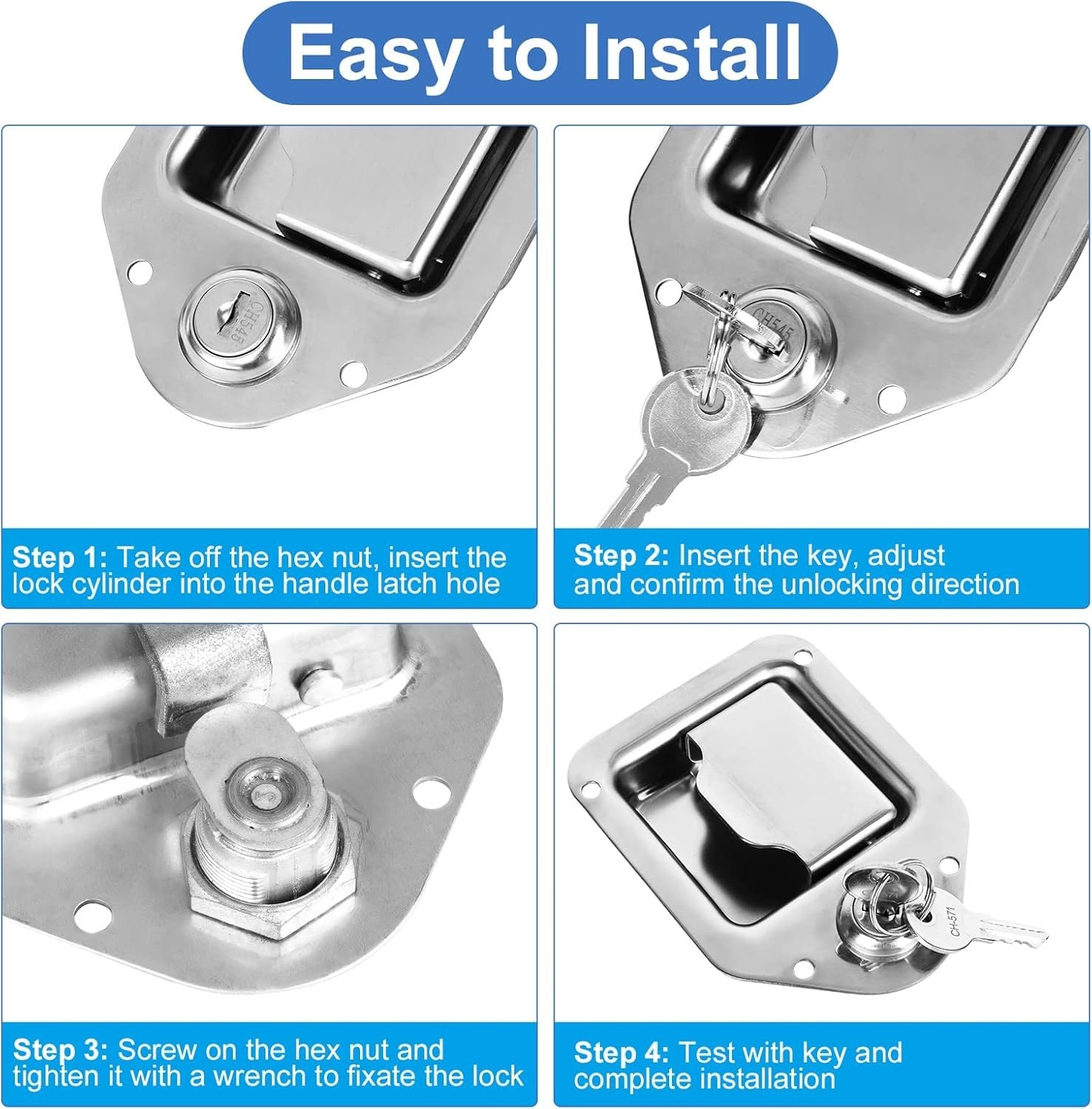 Easy to Install

CH545

Step 1: Take off the hex nut, insert the lock cylinder into the handle latch hole

CH545

Step 2: Insert the key, adjust and confirm the unlocking direction

Step 3: Screw on the hex nut and tighten it with a wrench to fixate the lock

CH-571

Step 4: Test with key and complete installation