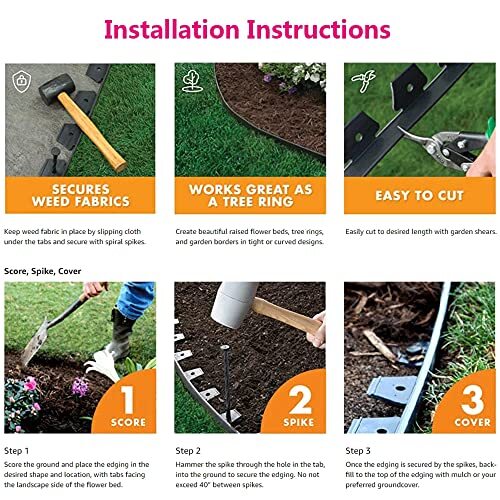 Installation Instructions

SECURES WEED FABRICS

Keep weed fabric in place by slipping cloth under the tabs and secure with spiral spikes.

WORKS GREAT AS A TREE RING

Create beautiful raised flower beds, tree rings, and garden borders in tight or curved designs.

EASY TO CUT

Easily cut to desired length with garden shears.

Score, Spike, Cover

1 SCORE

Step 1

Score the ground and place the edging in the desired shape and location, with tabs facing the landscape side of the flower bed.

2 SPIKE

Step 2

Hammer the spike through the hole in the tab, into the ground to secure the edging. No not exceed 40" between spikes.

3 COVER

Step 3

Once the edging is secured by the spikes, backfill to the top of the edging with mulch or your preferred groundcover.