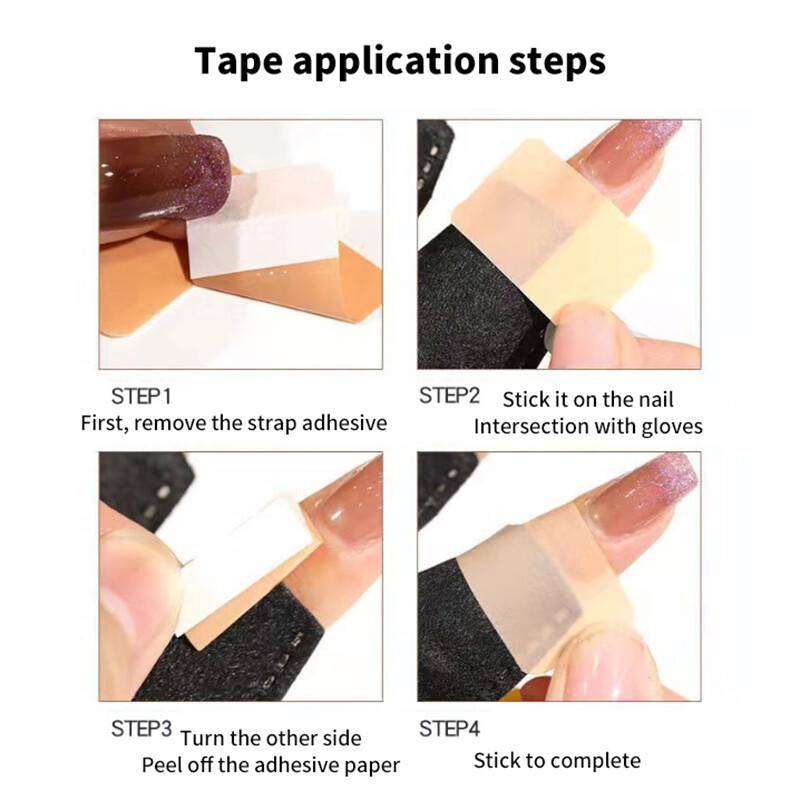 Tape application steps

STEP1
First, remove the strap adhesive

STEP2 Stick it on the nail
Intersection with gloves

STEP3 Turn the other side
Peel off the adhesive paper

STEP4
Stick to complete