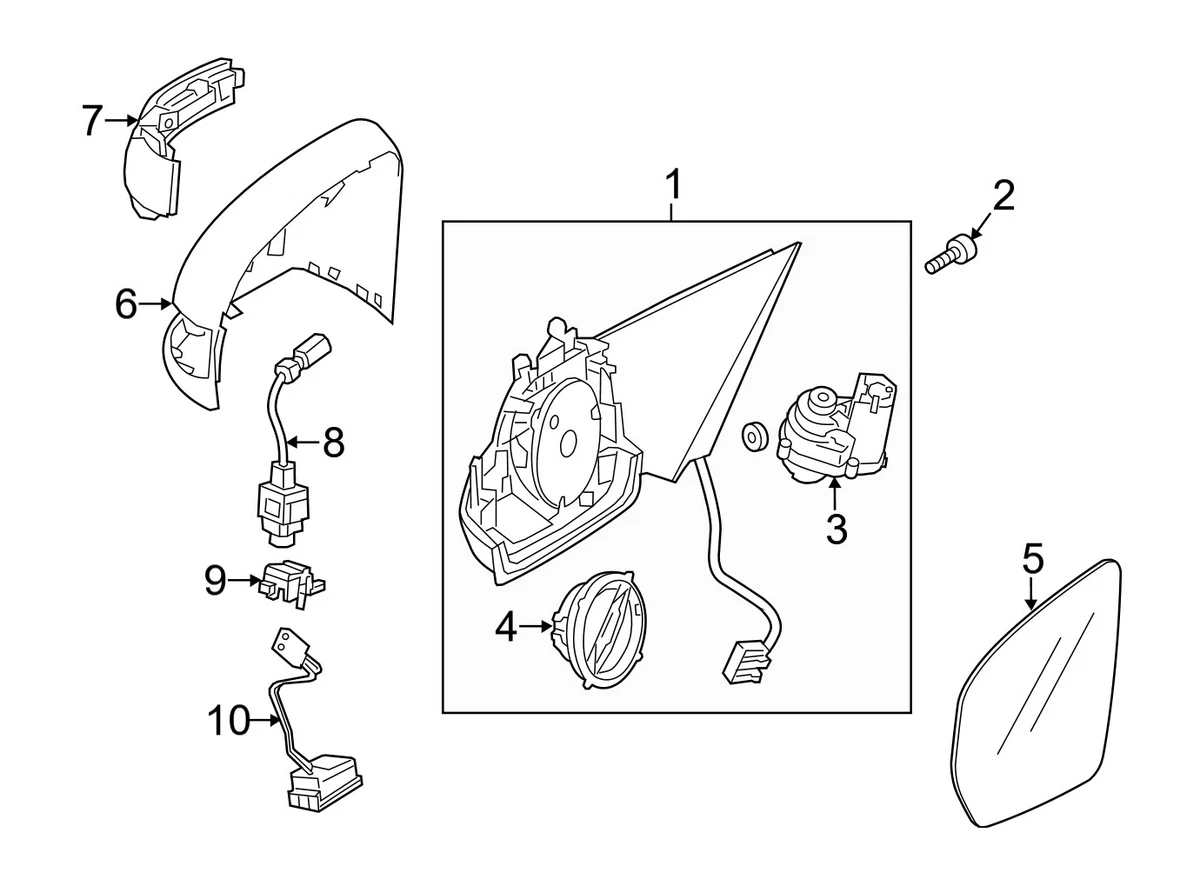 7
6
8
9
10
1
2
3
4
5