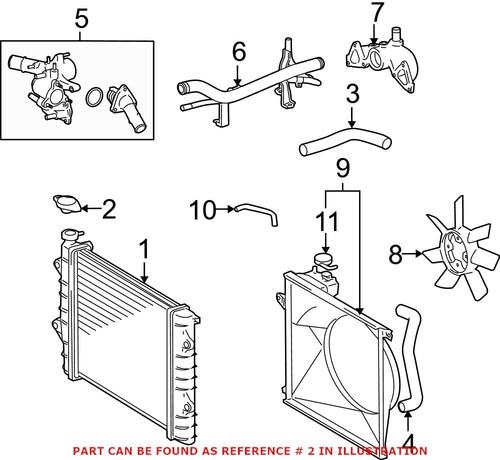 5
6
7
3
9
2
10
11
1
8
4
PART CAN BE FOUND AS REFERENCE # 2 IN ILLUSTRATION