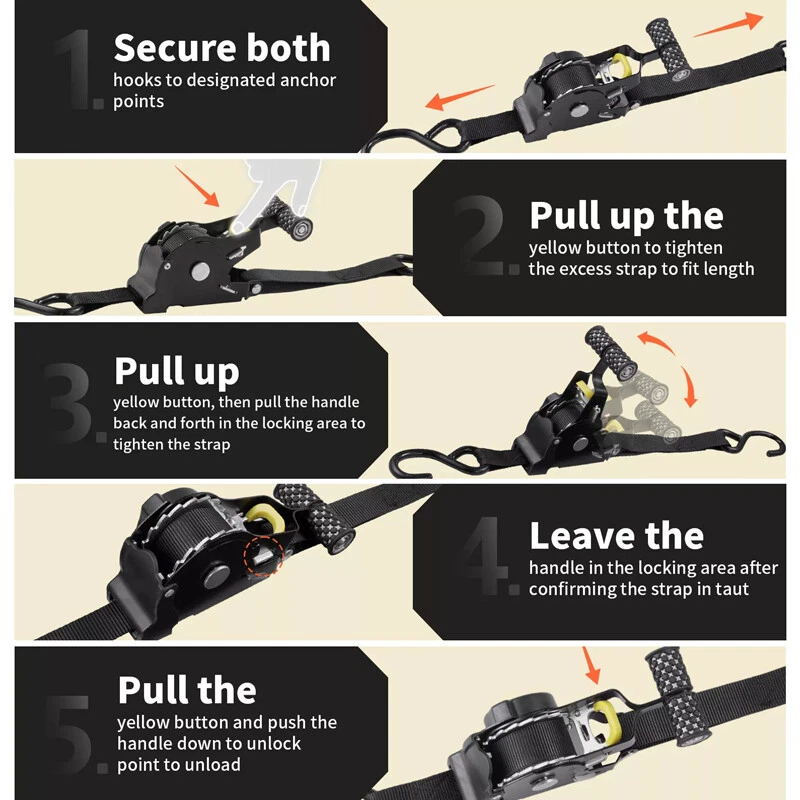 1. Secure both
hooks to designated anchor points

2. Pull up the
yellow button to tighten the excess strap to fit length

3. Pull up
yellow button, then pull the handle back and forth in the locking area to tighten the strap

4. Leave the
handle in the locking area after confirming the strap in taut

5. Pull the
yellow button and push the handle down to unlock point to unload