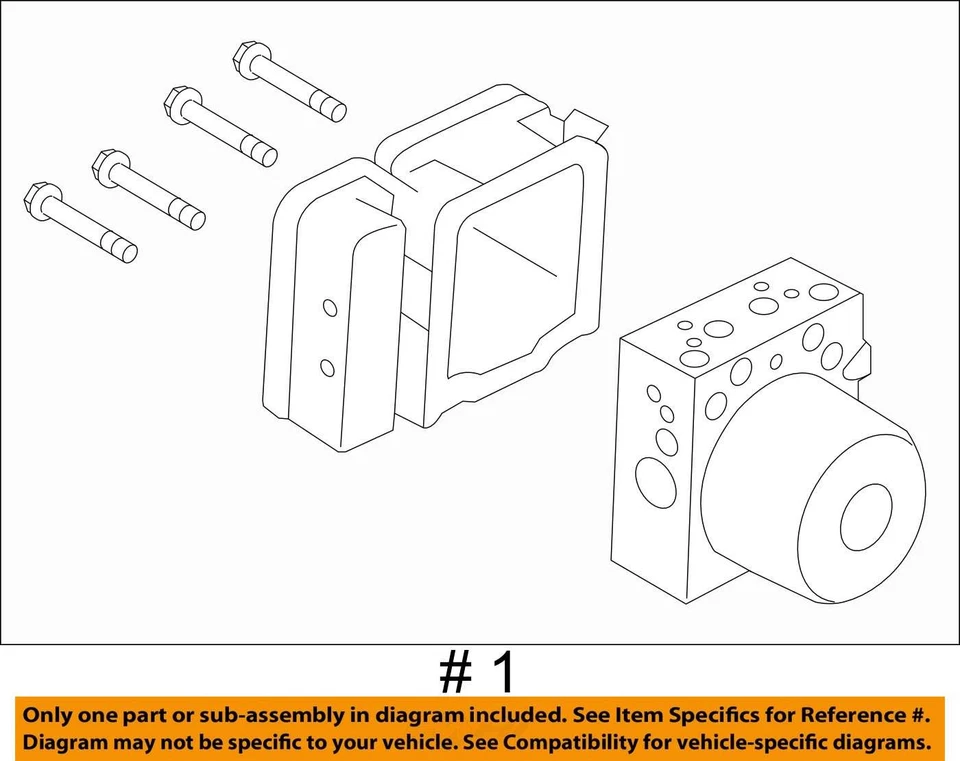 # 1

Only one part or sub-assembly in diagram included. See Item Specifics for Reference #. Diagram may not be specific to your vehicle. See Compatibility for vehicle-specific diagrams.