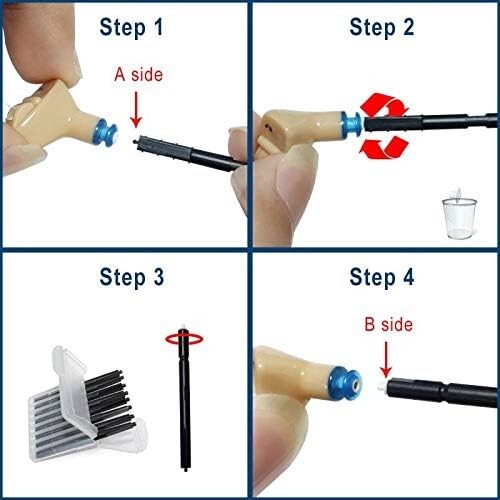 Step 1

A side

Step 2

Step 3

Step 4

B side