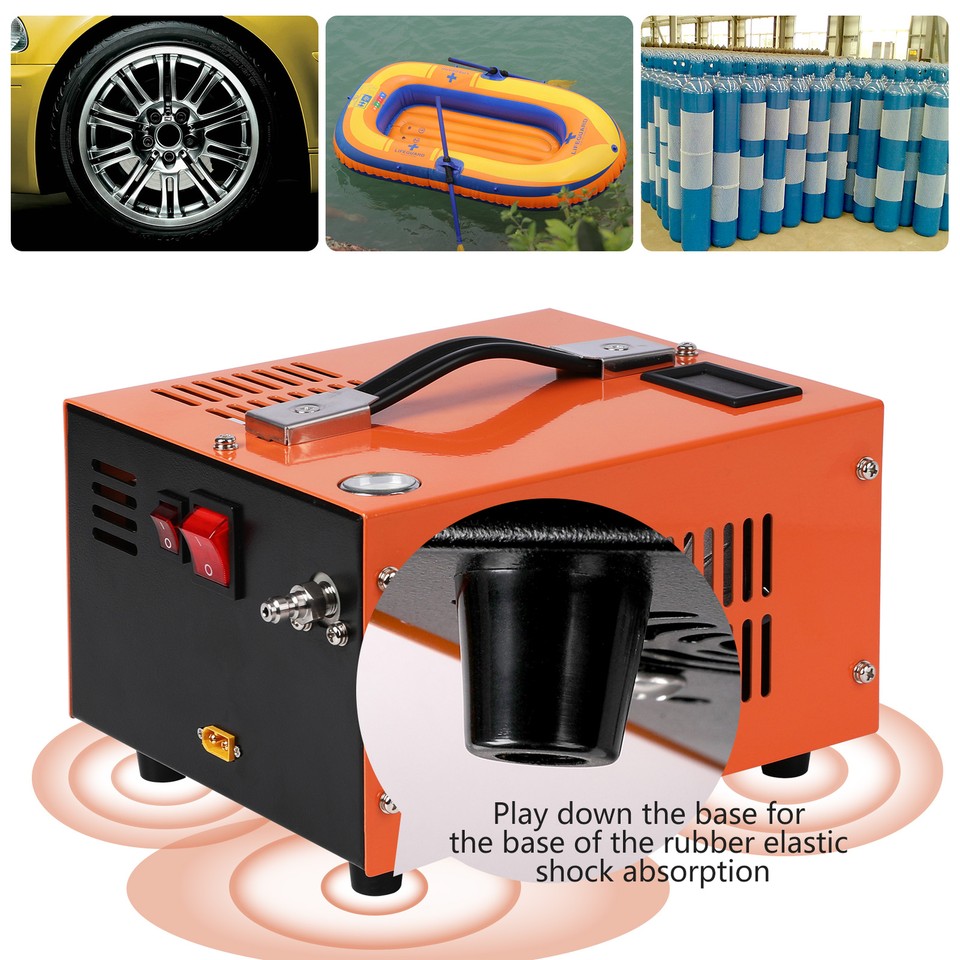 Play down the base for the base of the rubber elastic shock absorption