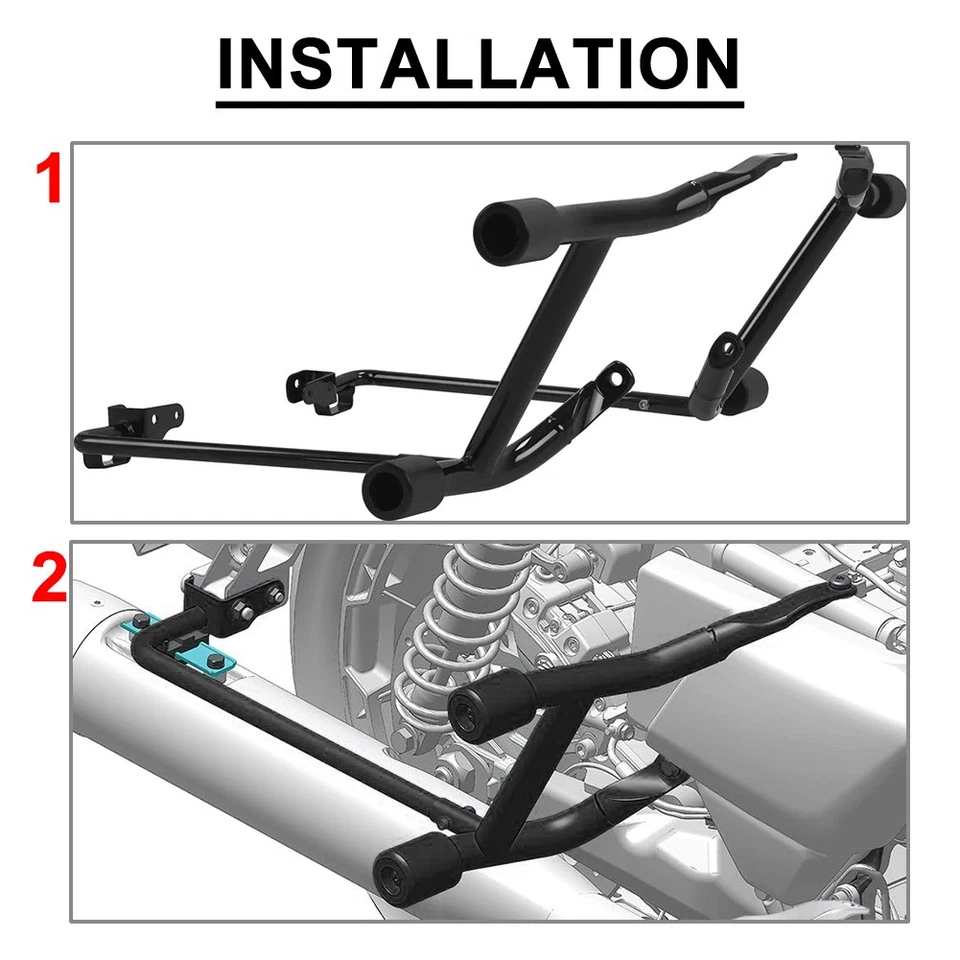 INSTALLATION

1

2