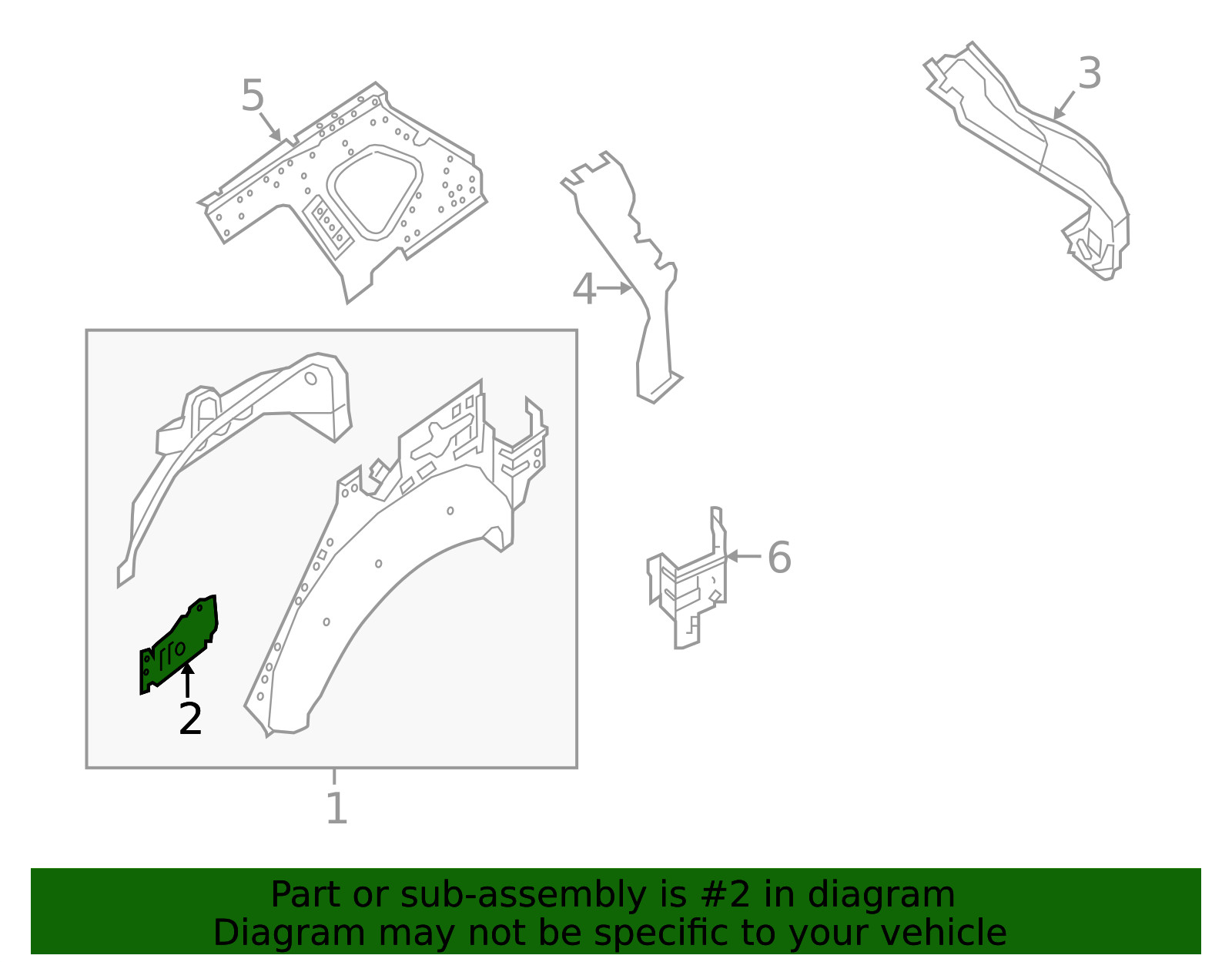 5

3

4

6

2

1

Part or sub-assembly is #2 in diagram
Diagram may not be specific to your vehicle