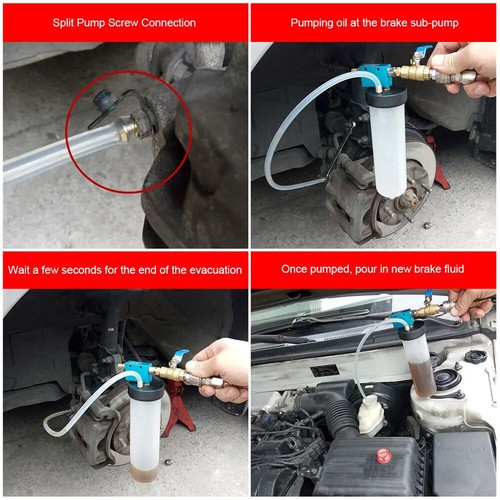 Split Pump Screw Connection

Pumping oil at the brake sub-pump

Wait a few seconds for the end of the evacuation

Once pumped, pour in new brake fluid