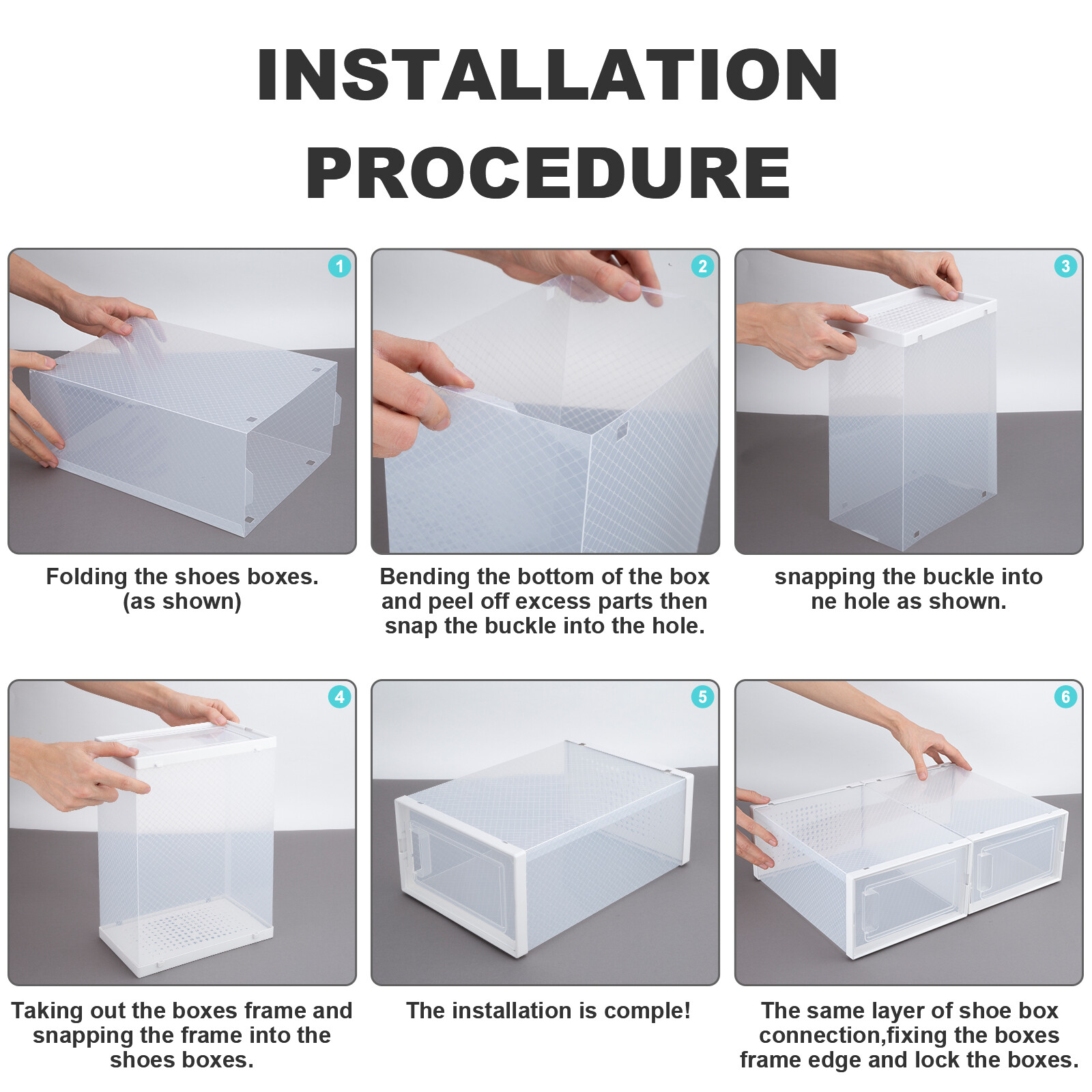 INSTALLATION PROCEDURE

1

Folding the shoes boxes. (as shown)

2

Bending the bottom of the box and peel off excess parts then snap the buckle into the hole.

3

snapping the buckle into ne hole as shown.

4

Taking out the boxes frame and snapping the frame into the shoes boxes.

5

The installation is comple!

6

The same layer of shoe box connection,fixing the boxes frame edge and lock the boxes.