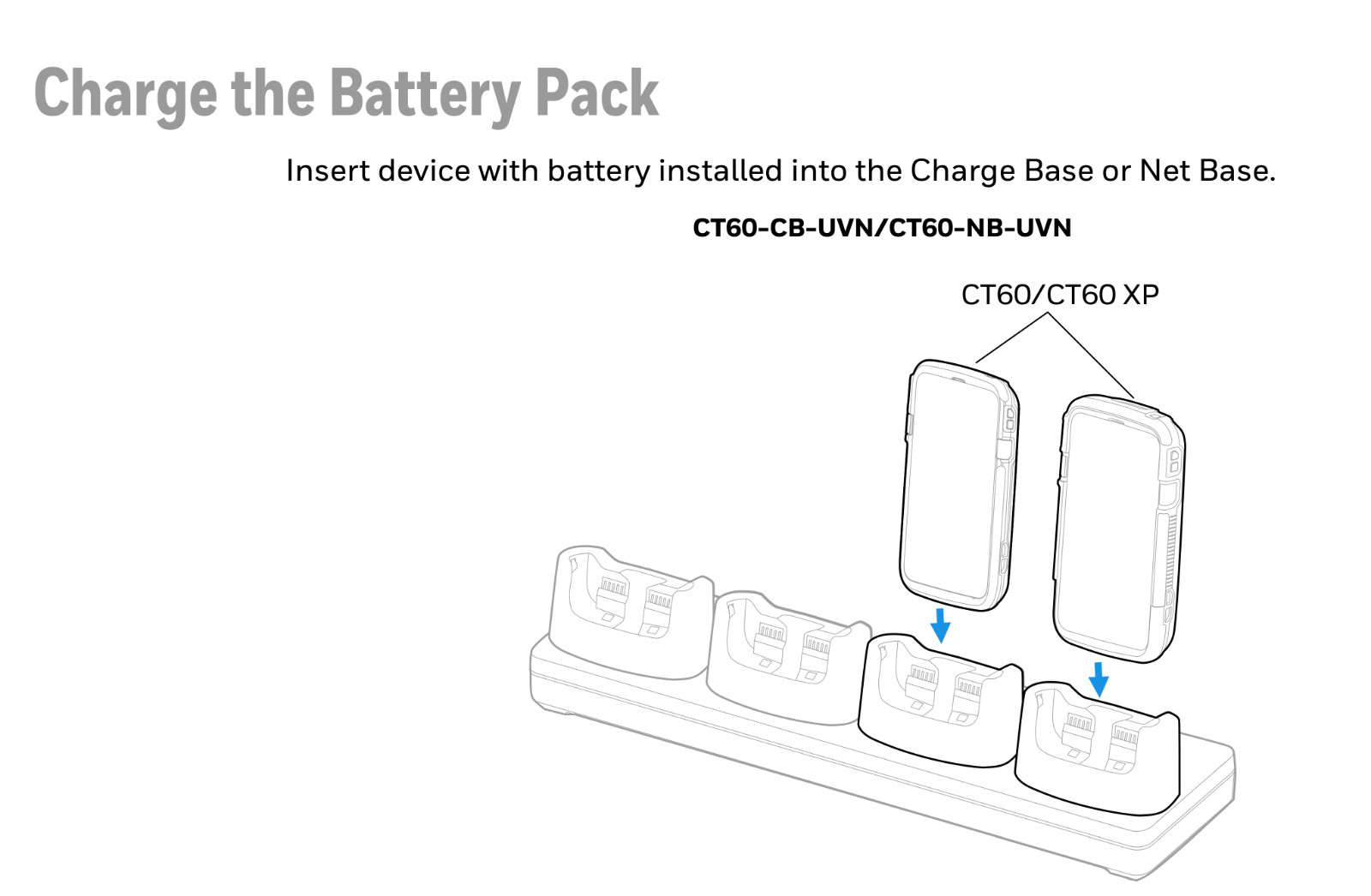 Charge the Battery Pack

Insert device with battery installed into the Charge Base or Net Base.

CT60-CB-UVN/CT60-NB-UVN

CT60/CT60 XP