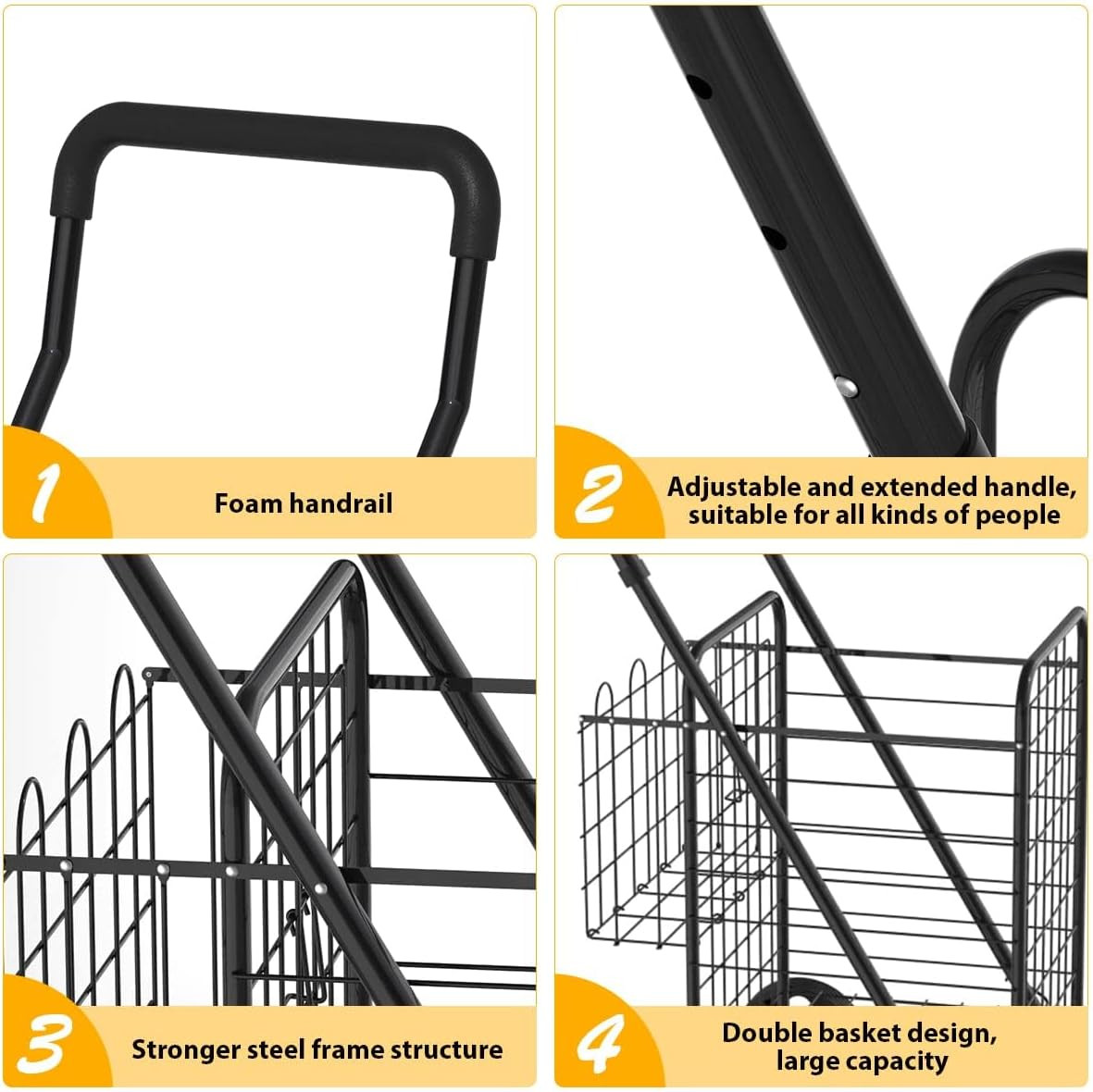 1
Foam handrail

2
Adjustable and extended handle, suitable for all kinds of people

3
Stronger steel frame structure

4
Double basket design, large capacity