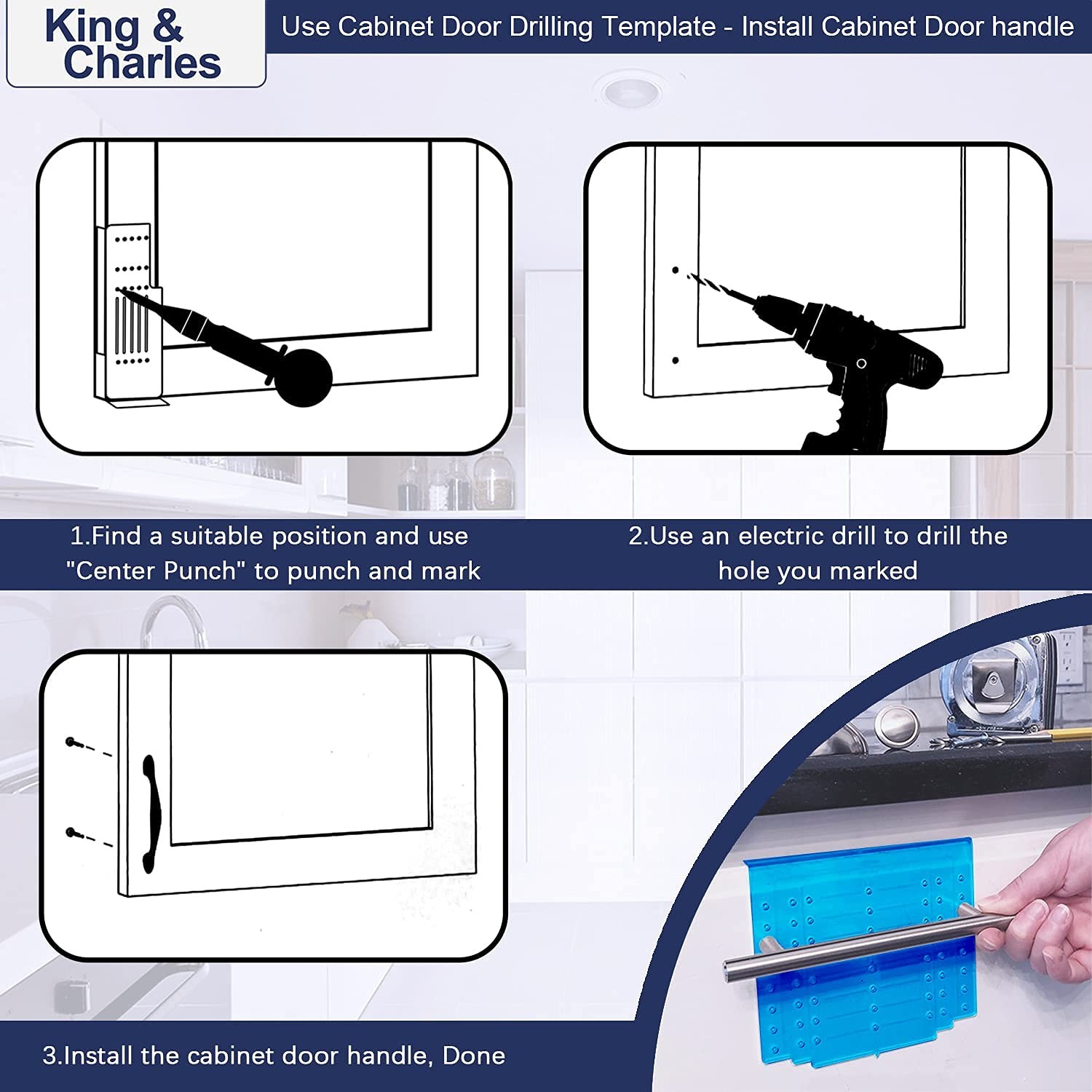 King & Charles

Use Cabinet Door Drilling Template - Install Cabinet Door handle

1.Find a suitable position and use "Center Punch" to punch and mark

2.Use an electric drill to drill the hole you marked

3.Install the cabinet door handle, Done