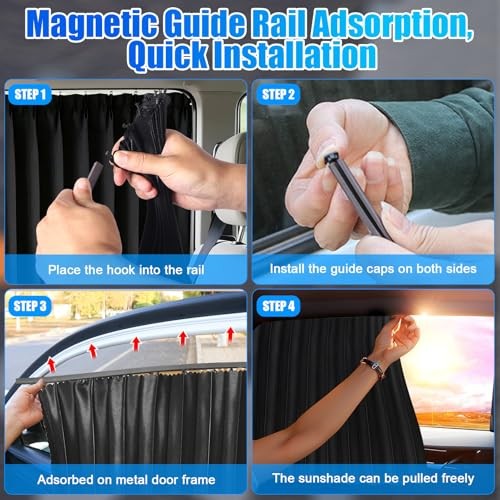 Magnetic Guide Rail Adsorption, Quick Installation

STEP 1

Place the hook into the rail

STEP 2

Install the guide caps on both sides

STEP 3

Adsorbed on metal door frame

STEP 4

The sunshade can be pulled freely