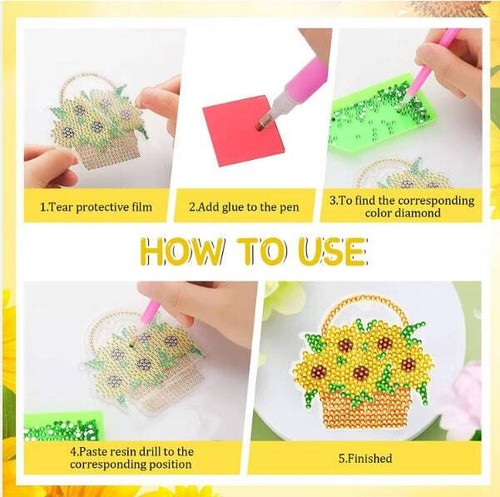 1.Tear protective film

2.Add glue to the pen

3.To find the corresponding color diamond

HOW TO USE

4.Paste resin drill to the corresponding position

5.Finished