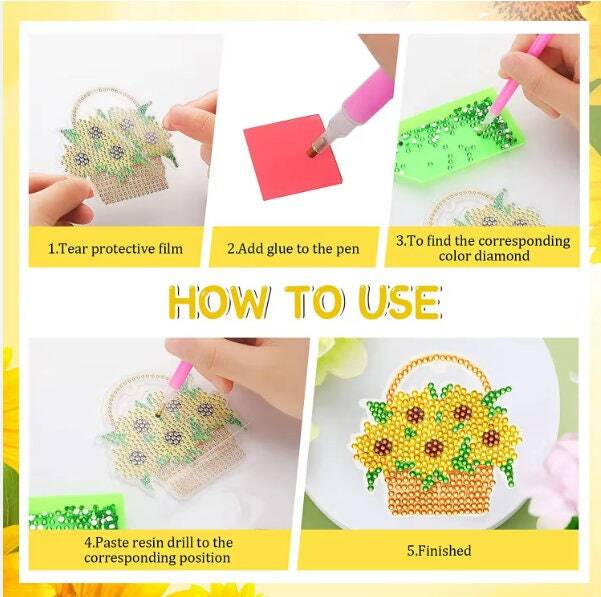 1.Tear protective film

2.Add glue to the pen

3.To find the corresponding color diamond

HOW TO USE

4.Paste resin drill to the corresponding position

5.Finished