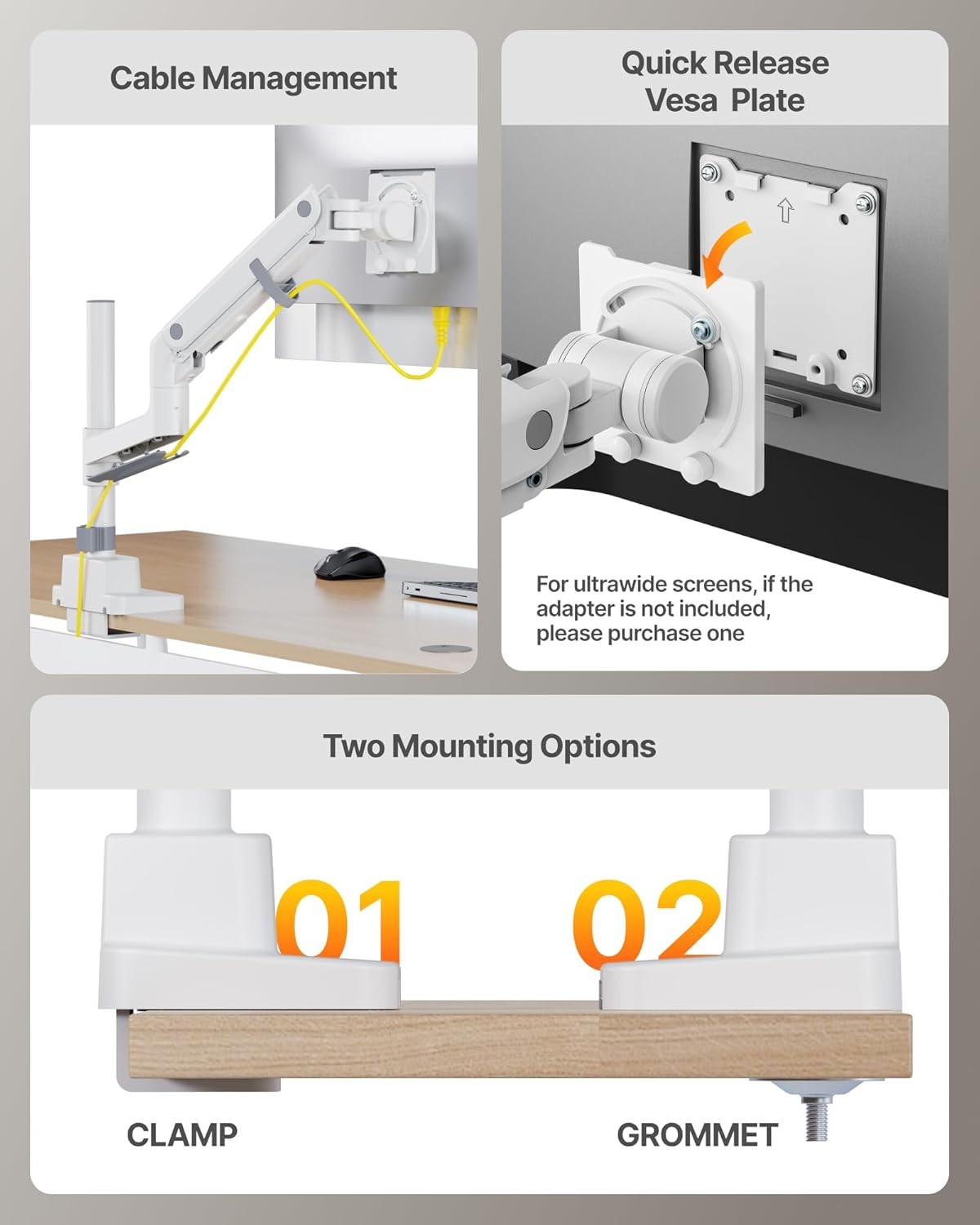 Cable Management

Quick Release Vesa Plate

For ultrawide screens, if the adapter is not included, please purchase one

Two Mounting Options

01

02

CLAMP

GROMMET