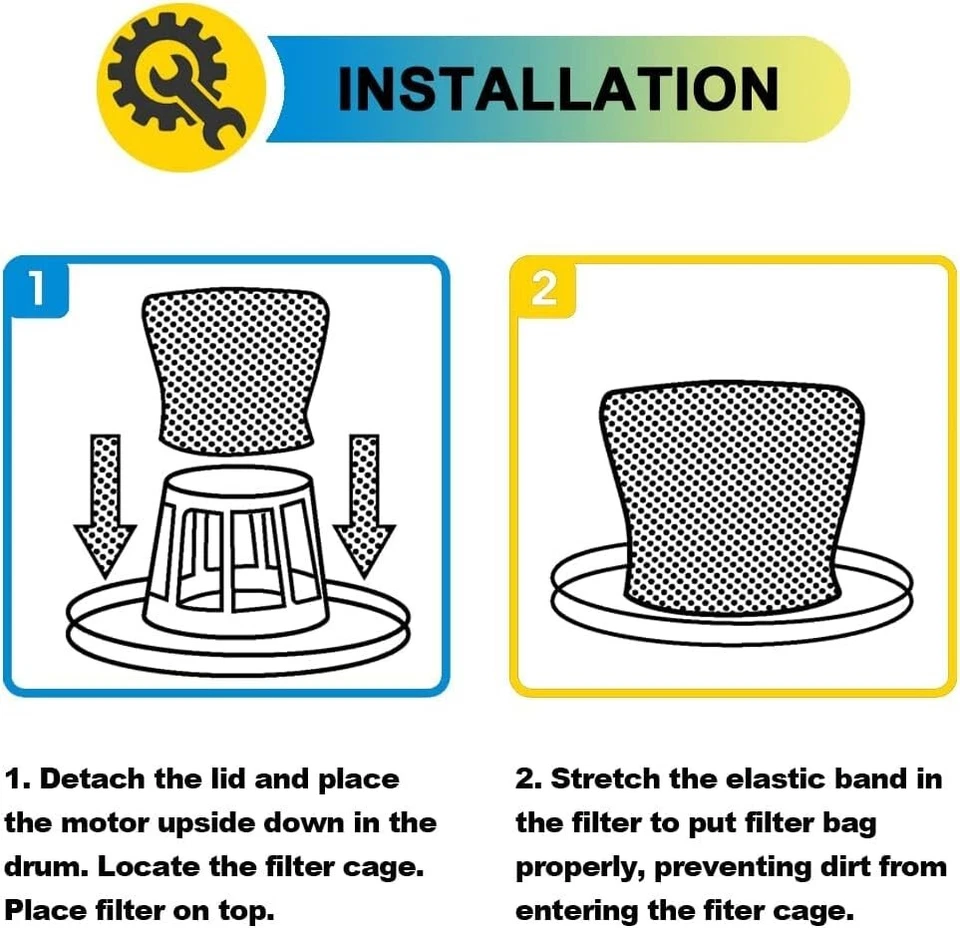 INSTALLATION

1

2

1. Detach the lid and place the motor upside down in the drum. Locate the filter cage. Place filter on top.

2. Stretch the elastic band in the filter to put filter bag properly, preventing dirt from entering the fiter cage.