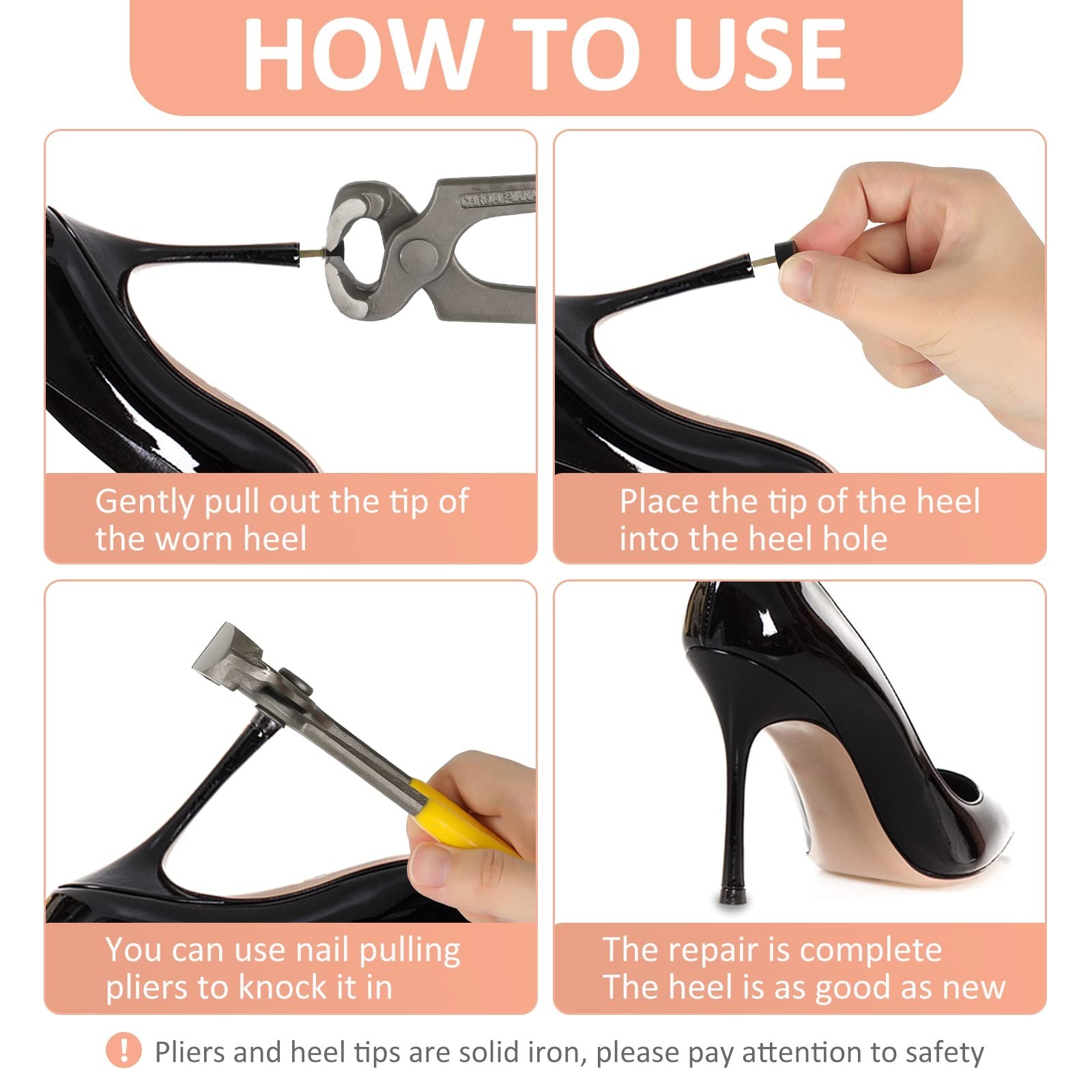 HOW TO USE

CHROME-VANA

Gently pull out the tip of the worn heel

Place the tip of the heel into the heel hole

You can use nail pulling pliers to knock it in

The repair is complete
The heel is as good as new

! Pliers and heel tips are solid iron, please pay attention to safety