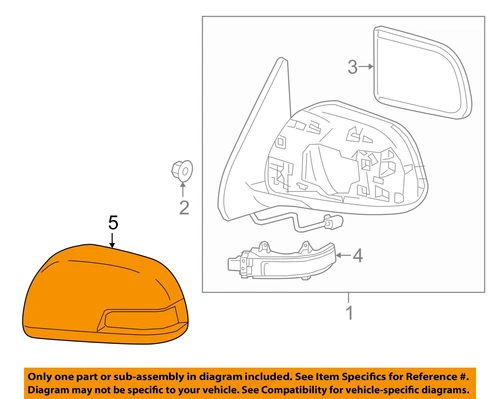 3

2

5

4

1

Only one part or sub-assembly in diagram included. See Item Specifics for Reference #. Diagram may not be specific to your vehicle. See Compatibility for vehicle-specific diagrams.