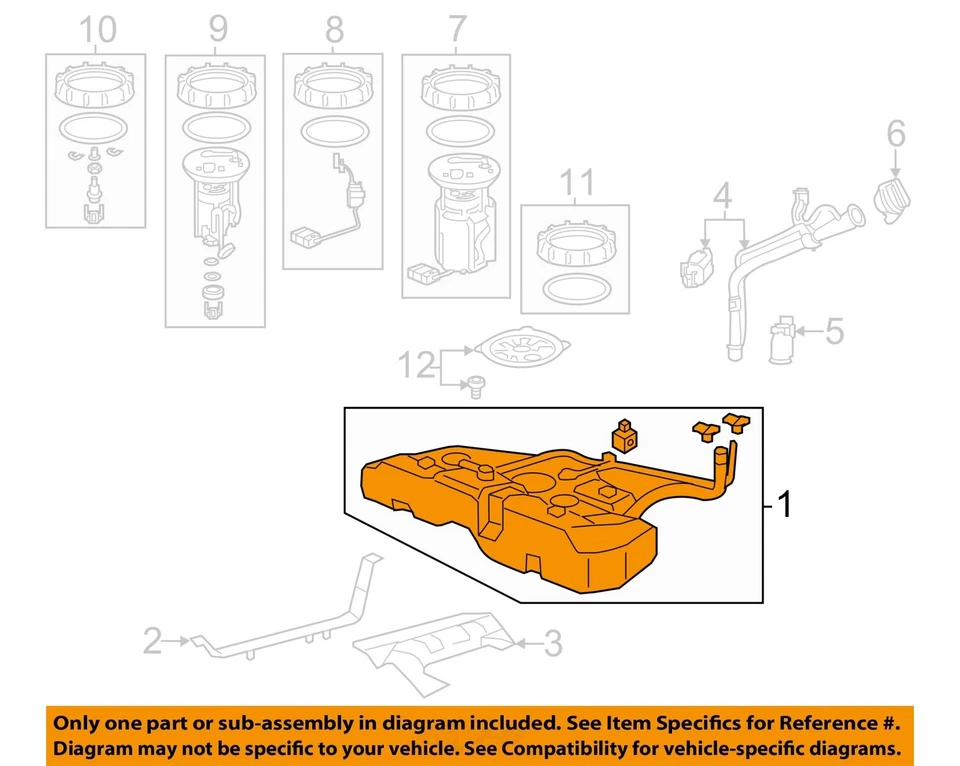 10
9
8
7
6
11
4
5
12
1
2
3

Only one part or sub-assembly in diagram included. See Item Specifics for Reference #. Diagram may not be specific to your vehicle. See Compatibility for vehicle-specific diagrams.