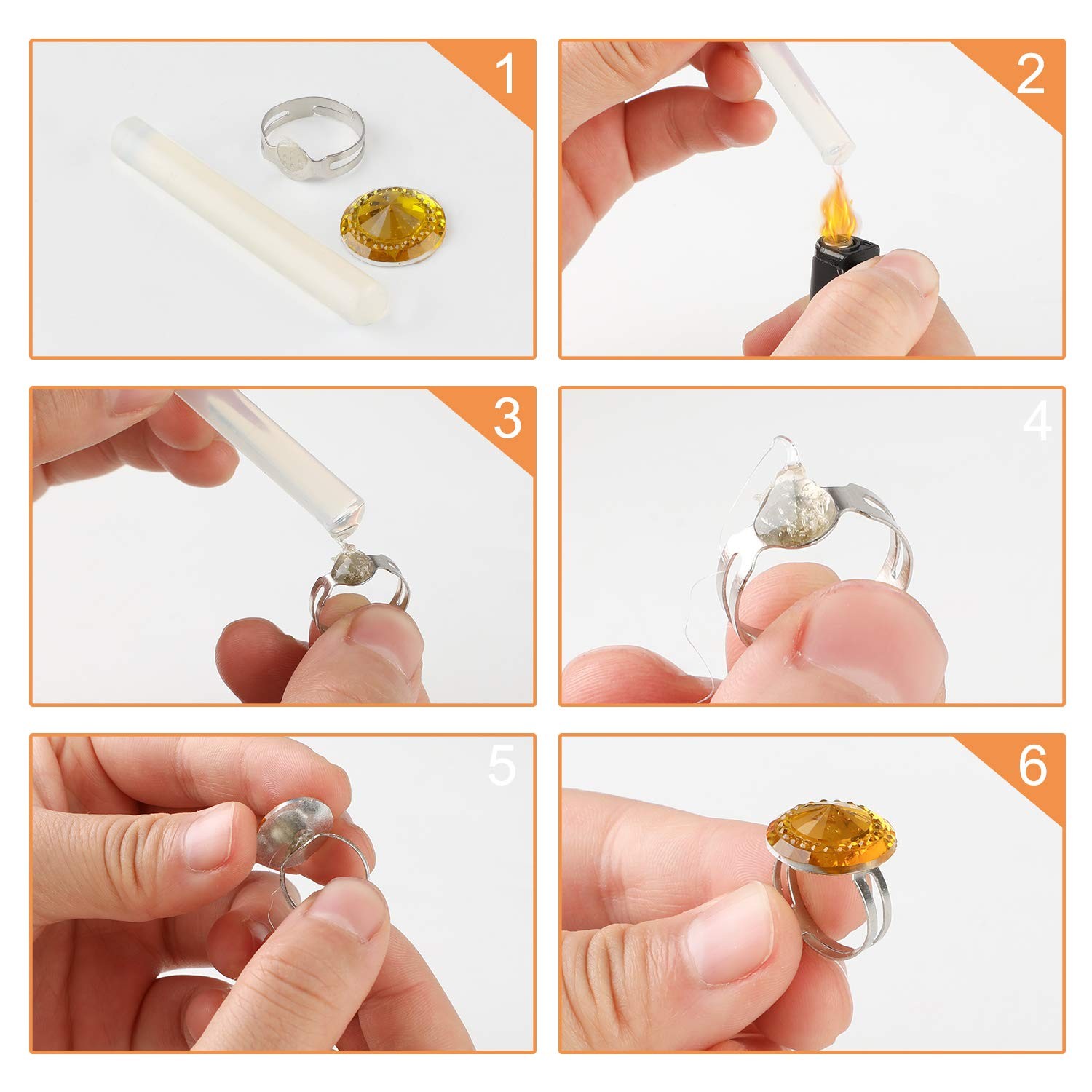 1

2

3

4

5

6