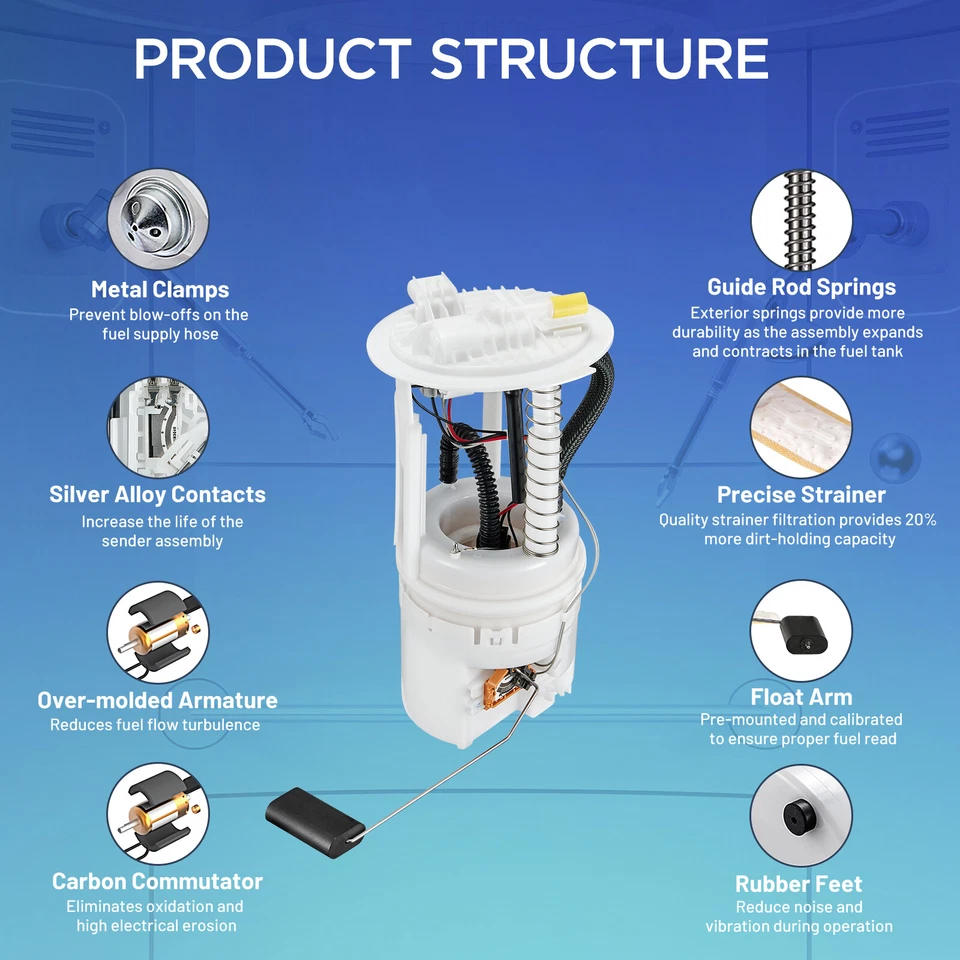 PRODUCT STRUCTURE

Metal Clamps
Prevent blow-offs on the fuel supply hose

Silver Alloy Contacts
Increase the life of the sender assembly

Over-molded Armature
Reduces fuel flow turbulence

Carbon Commutator
Eliminates oxidation and high electrical erosion

Guide Rod Springs
Exterior springs provide more durability as the assembly expands and contracts in the fuel tank

Precise Strainer
Quality strainer filtration provides 20% more dirt-holding capacity

Float Arm
Pre-mounted and calibrated to ensure proper fuel read

Rubber Feet
Reduce noise and vibration during operation