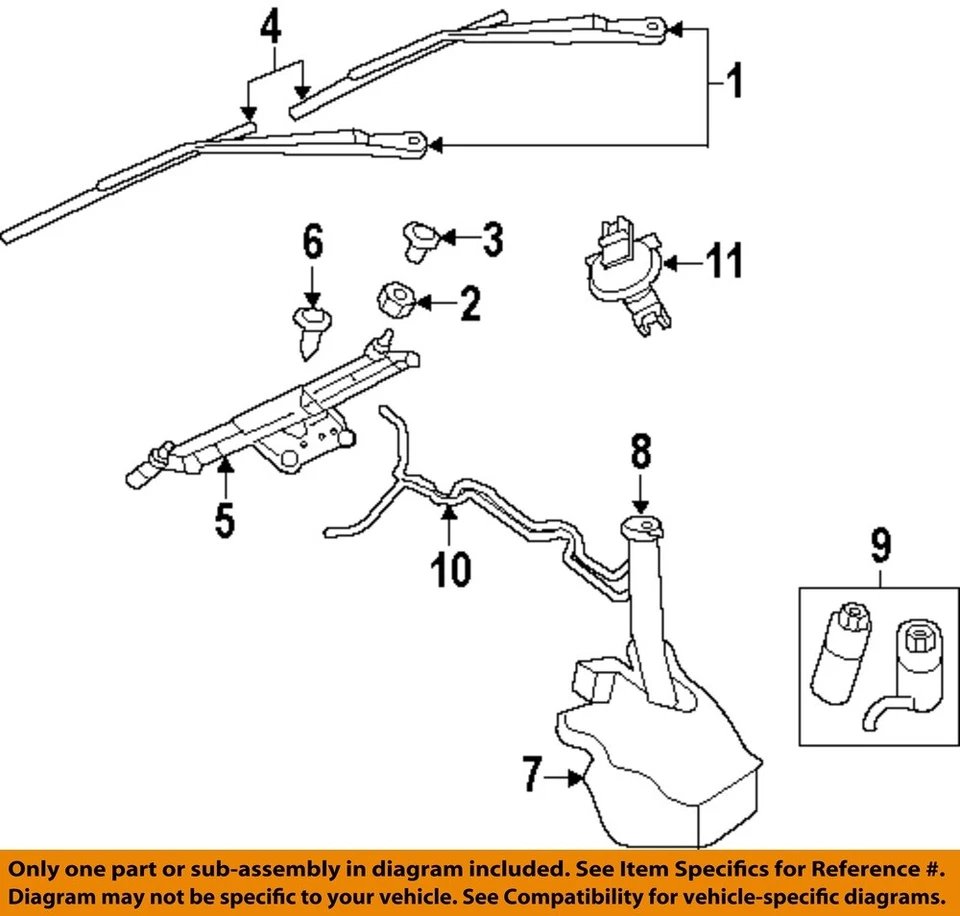 4
1
6
3
11
2
8
5
10
9
7

Only one part or sub-assembly in diagram included. See Item Specifics for Reference #.
Diagram may not be specific to your vehicle. See Compatibility for vehicle-specific diagrams.