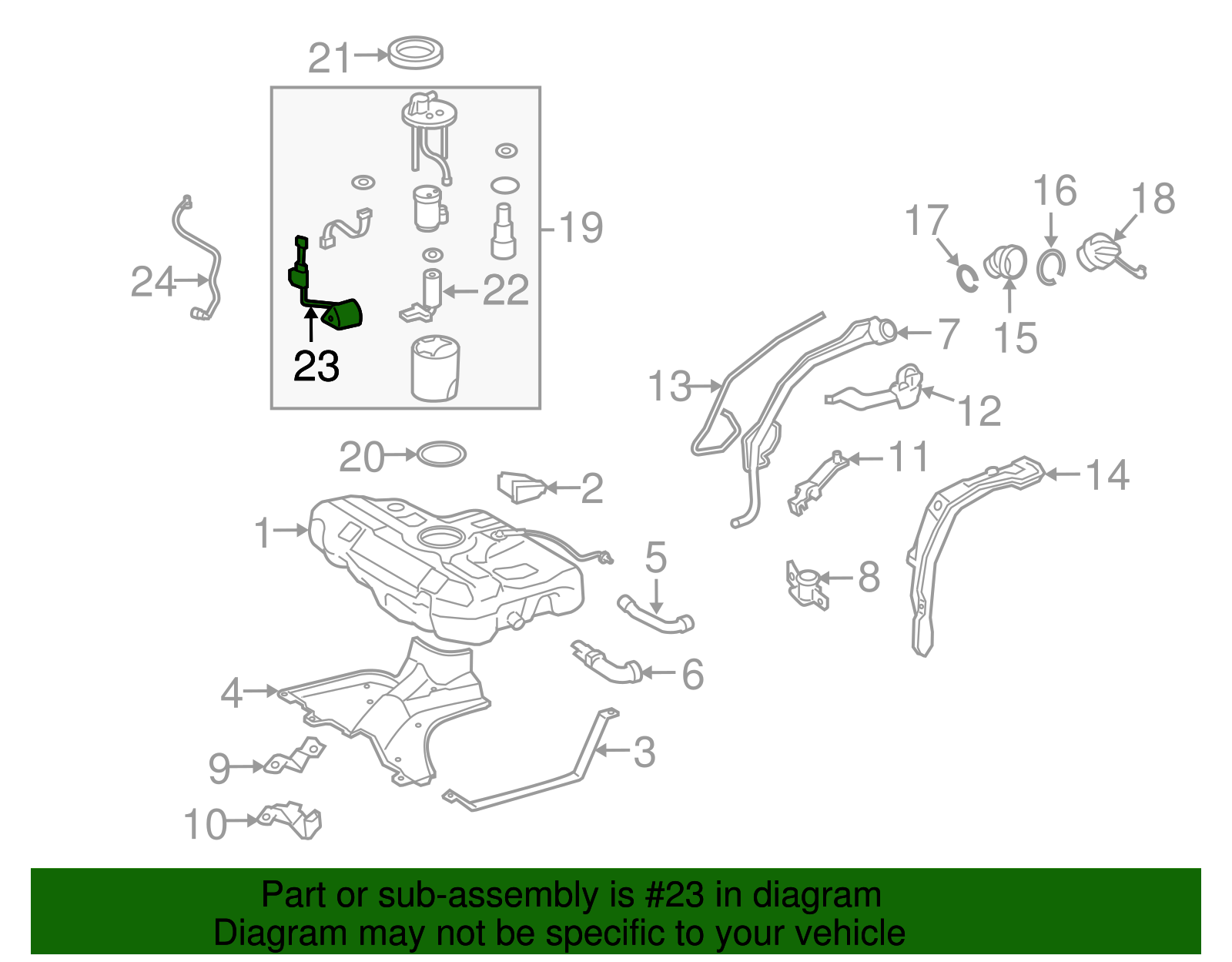 21
19
24
22
23
17
16
18
15
7
13
12
11
14
20
2
1
5
8
6
4
3
9
10

Part or sub-assembly is #23 in diagram
Diagram may not be specific to your vehicle