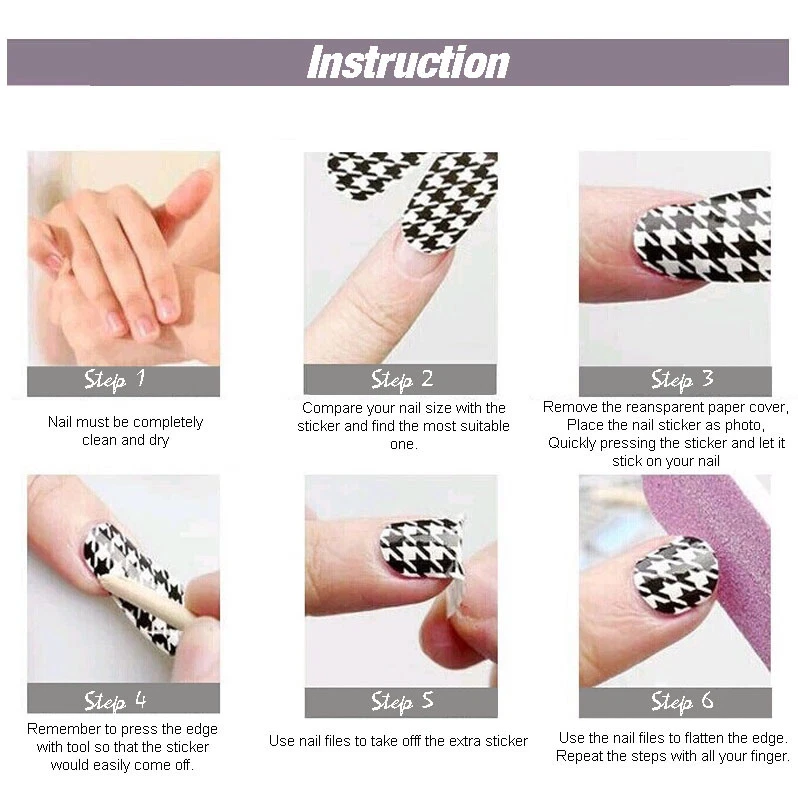 Instruction

Step 1

Nail must be completely clean and dry

Step 2

Compare your nail size with the sticker and find the most suitable one.

Step 3

Remove the reansparent paper cover, Place the nail sticker as photo, Quickly pressing the sticker and let it stick on your nail

Step 4

Remember to press the edge with tool so that the sticker would easily come off.

Step 5

Use nail files to take offf the extra sticker

Step 6

Use the nail files to flatten the edge. Repeat the steps with all your finger.