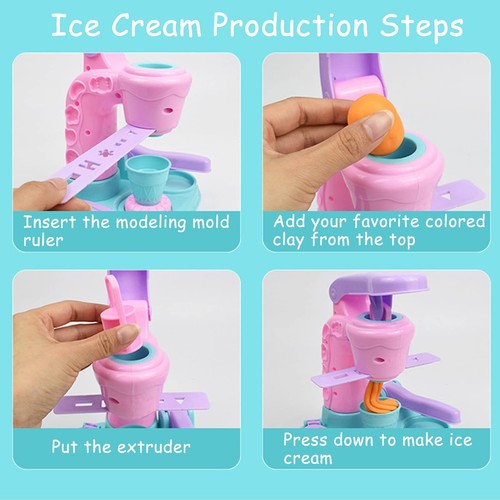 Ice Cream Production Steps

Insert the modeling mold ruler

Add your favorite colored clay from the top

Put the extruder

Press down to make ice cream