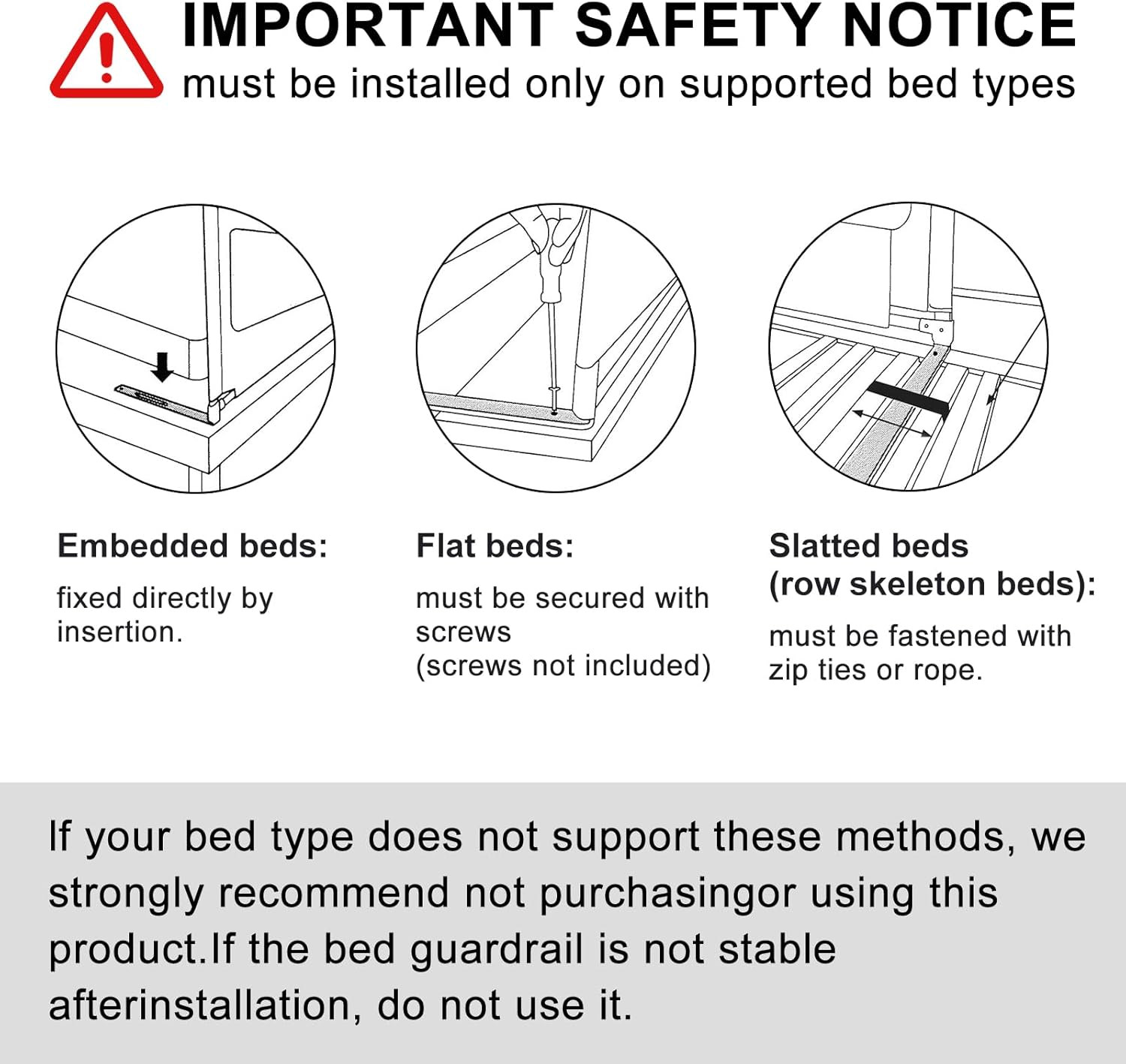 IMPORTANT SAFETY NOTICE
must be installed only on supported bed types

Embedded beds:
fixed directly by insertion.

Flat beds:
must be secured with screws
(screws not included)

Slatted beds
(row skeleton beds):
must be fastened with zip ties or rope.

If your bed type does not support these methods, we strongly recommend not purchasingor using this product.If the bed guardrail is not stable afterinstallation, do not use it.