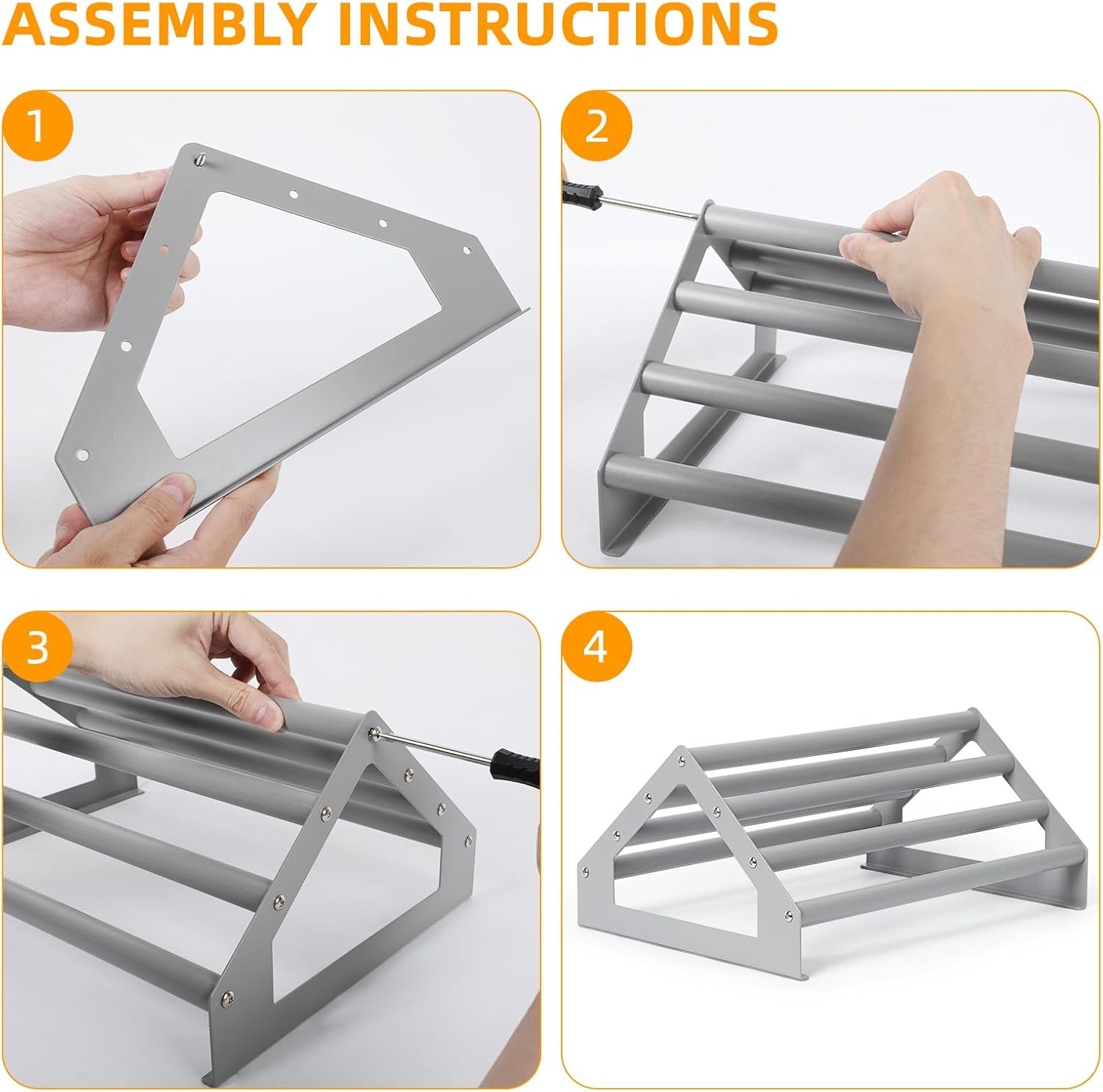 ASSEMBLY INSTRUCTIONS

1

2

3

4