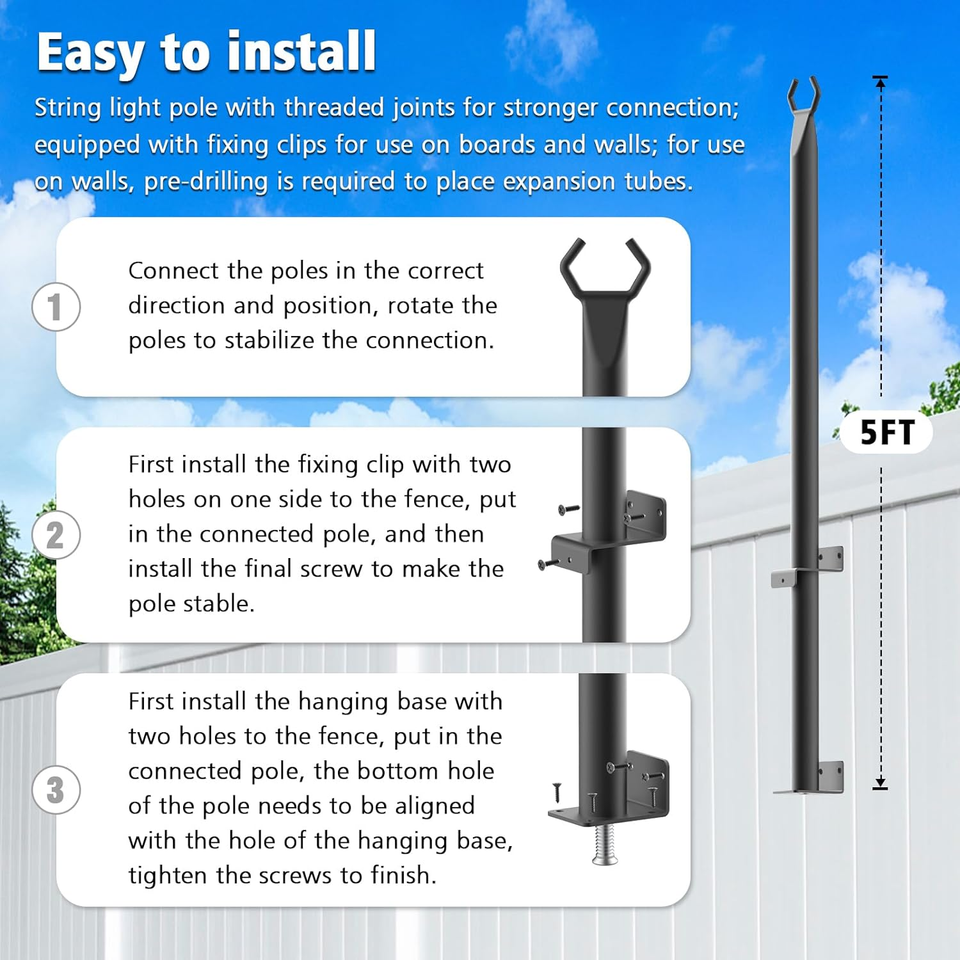 Easy to install

String light pole with threaded joints for stronger connection; equipped with fixing clips for use on boards and walls; for use on walls, pre-drilling is required to place expansion tubes.

1

Connect the poles in the correct direction and position, rotate the poles to stabilize the connection.

2

First install the fixing clip with two holes on one side to the fence, put in the connected pole, and then install the final screw to make the pole stable.

3

First install the hanging base with two holes to the fence, put in the connected pole, the bottom hole of the pole needs to be aligned with the hole of the hanging base, tighten the screws to finish.

5FT