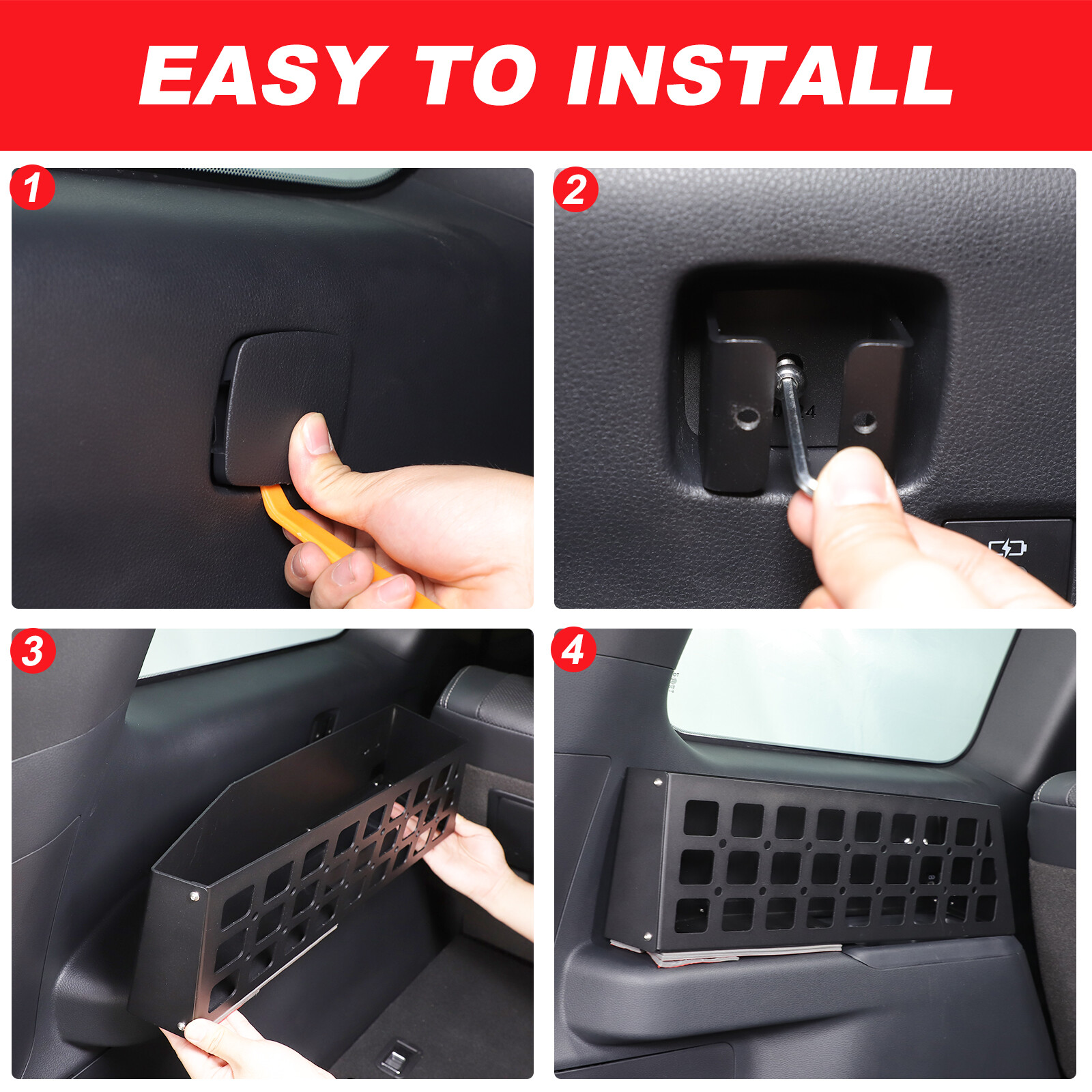 EASY TO INSTALL

1

2

3

4