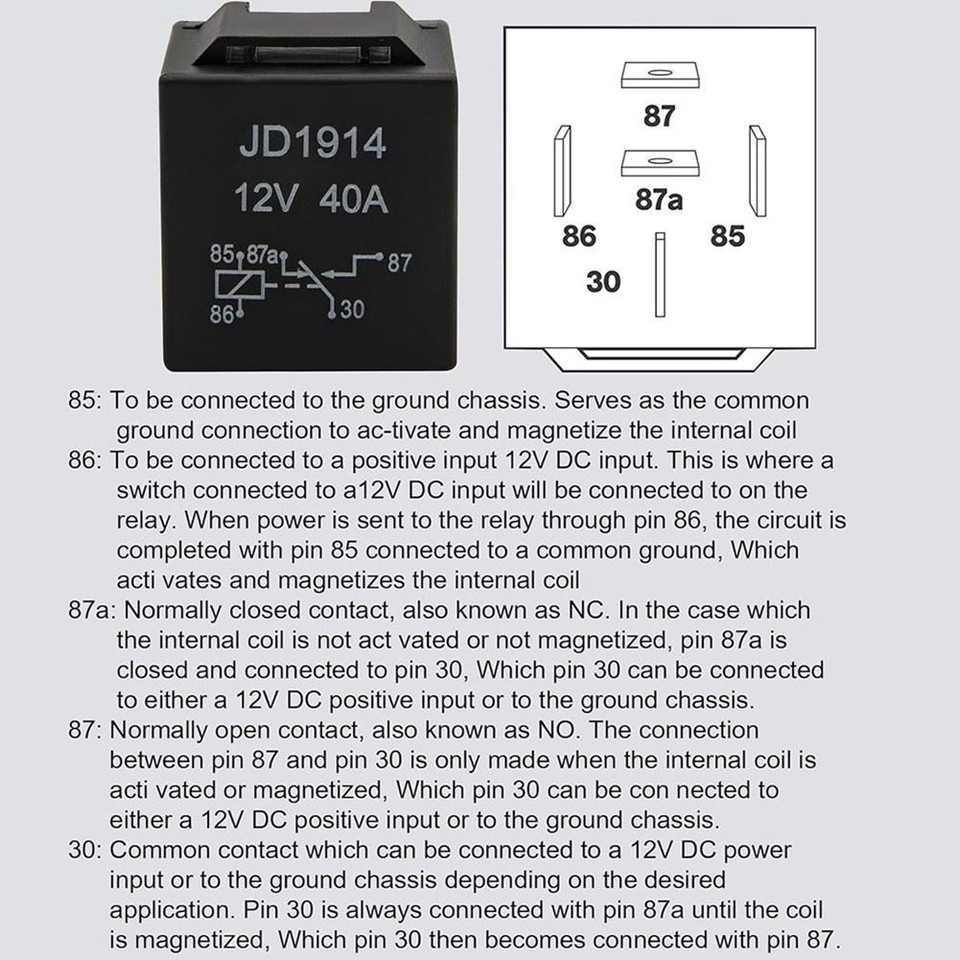 JD1914
12V 40A
85 87a
87
86
30

87
87a
86
85
30

85: To be connected to the ground chassis. Serves as the common ground connection to ac-tivate and magnetize the internal coil
86: To be connected to a positive input 12V DC input. This is where a switch connected to a12V DC input will be connected to on the relay. When power is sent to the relay through pin 86, the circuit is completed with pin 85 connected to a common ground, Which acti vates and magnetizes the internal coil
87a: Normally closed contact, also known as NC. In the case which the internal coil is not act vated or not magnetized, pin 87a is closed and connected to pin 30, Which pin 30 can be connected to either a 12V DC positive input or to the ground chassis.
87: Normally open contact, also known as NO. The connection between pin 87 and pin 30 is only made when the internal coil is acti vated or magnetized, Which pin 30 can be con nected to either a 12V DC positive input or to the ground chassis.
30: Common contact which can be connected to a 12V DC power input or to the ground chassis depending on the desired application. Pin 30 is always connected with pin 87a until the coil is magnetized, Which pin 30 then becomes connected with pin 87.