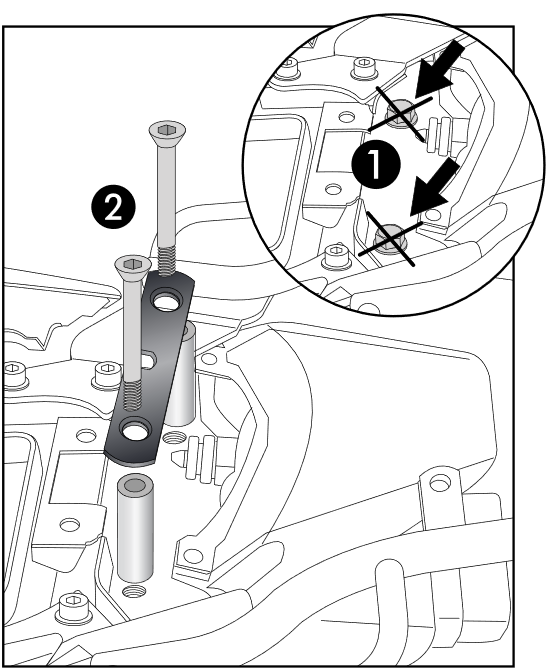 1

2