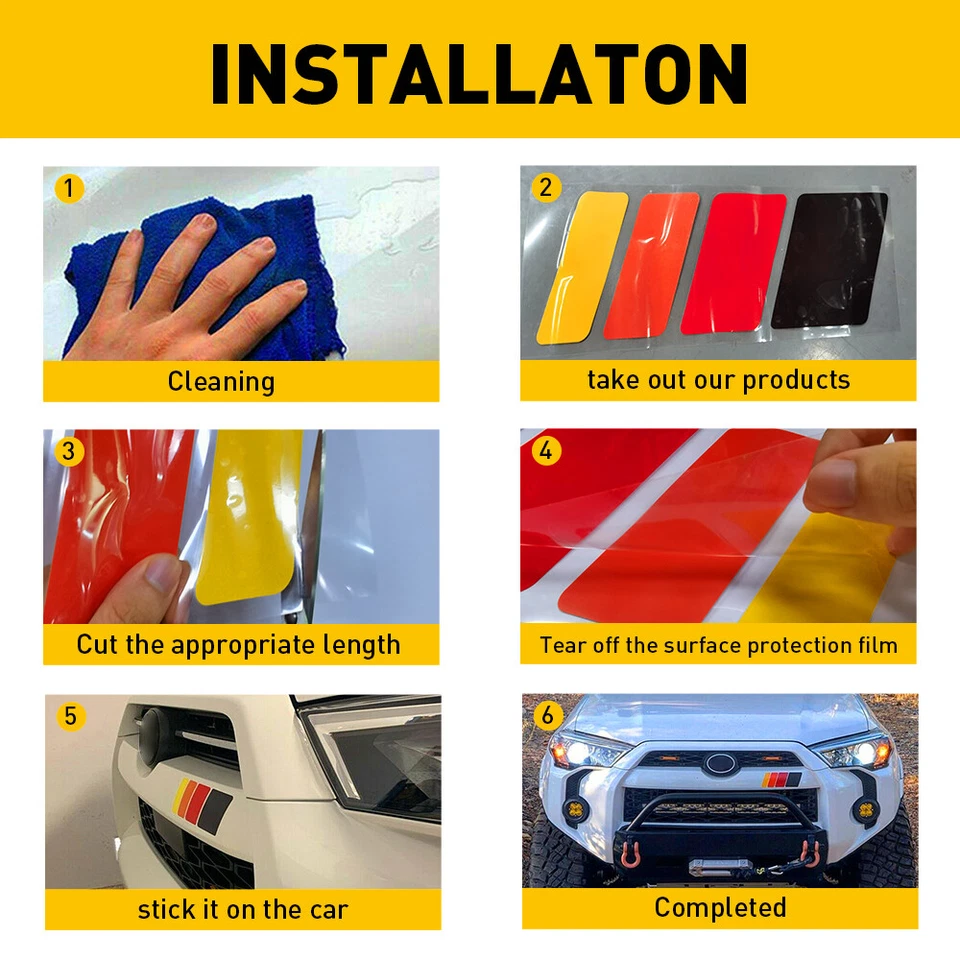 INSTALLATON

1
Cleaning

2
take out our products

3
Cut the appropriate length

4
Tear off the surface protection film

5
stick it on the car

6
Completed