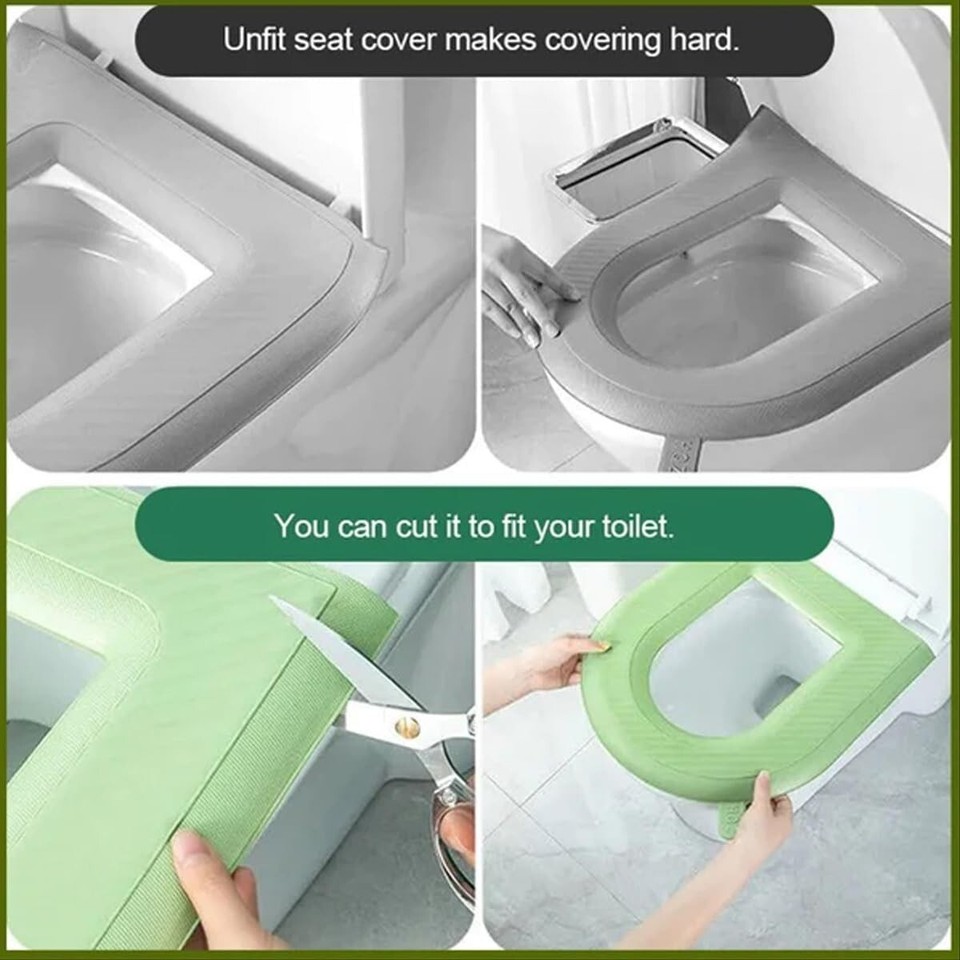 Unfit seat cover makes covering hard.

You can cut it to fit your toilet.