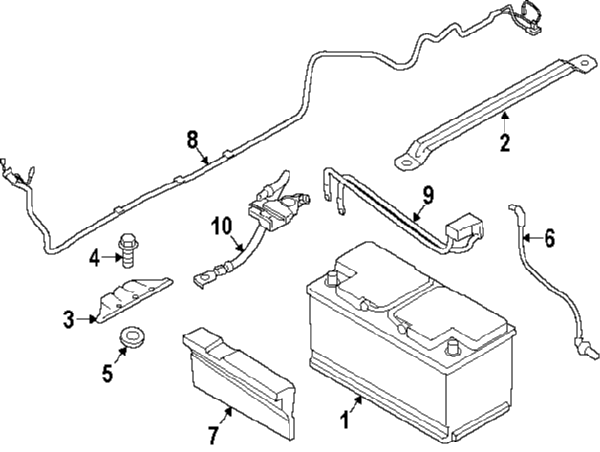 8
2
9
10
6
4
3
5
7
1