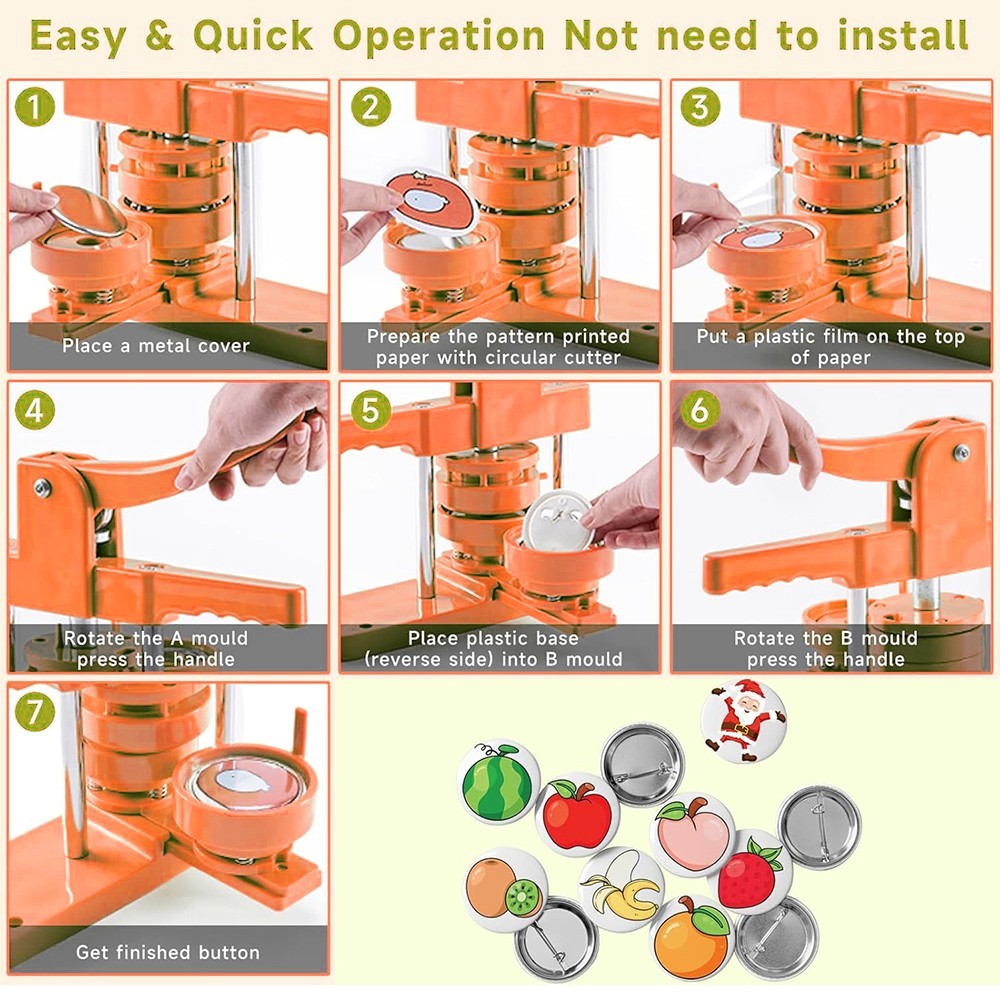 Easy & Quick Operation Not need to install

1
Place a metal cover

2
Prepare the pattern printed paper with circular cutter

3
Put a plastic film on the top of paper

4
Rotate the A mould press the handle

5
Place plastic base (reverse side) into B mould

6
Rotate the B mould press the handle

7
Get finished button