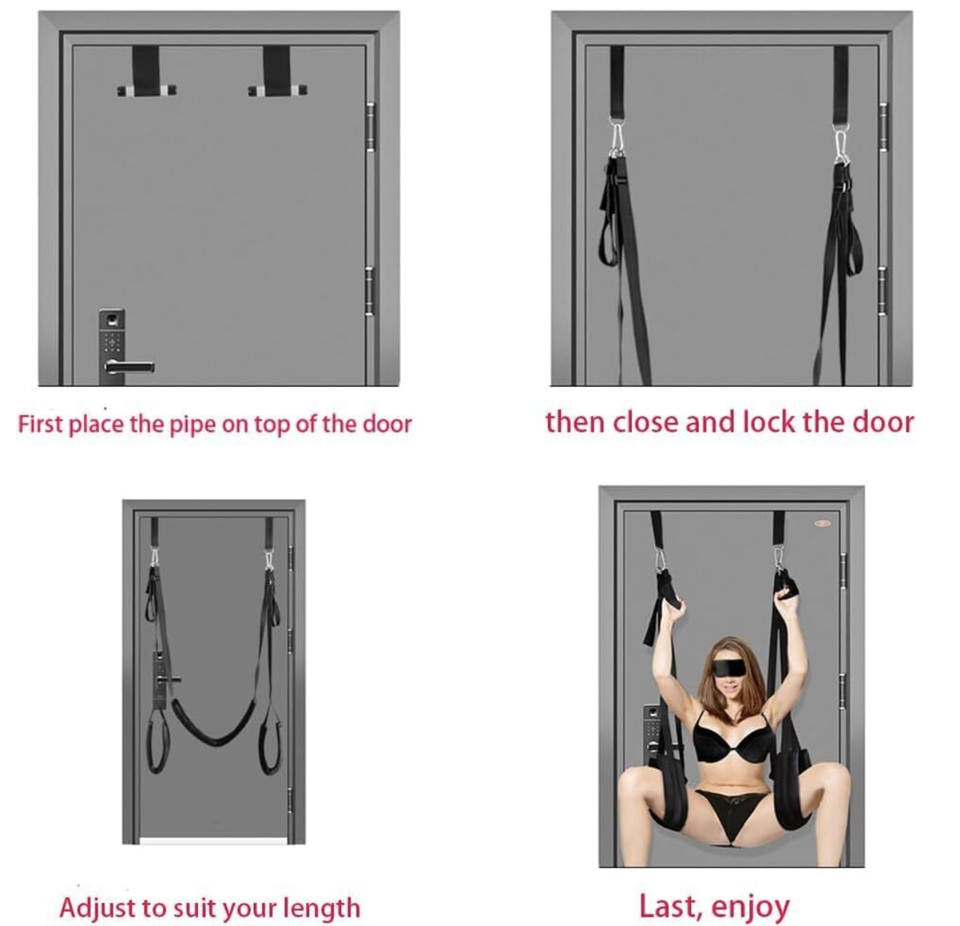 First place the pipe on top of the door

then close and lock the door

Adjust to suit your length

Last, enjoy