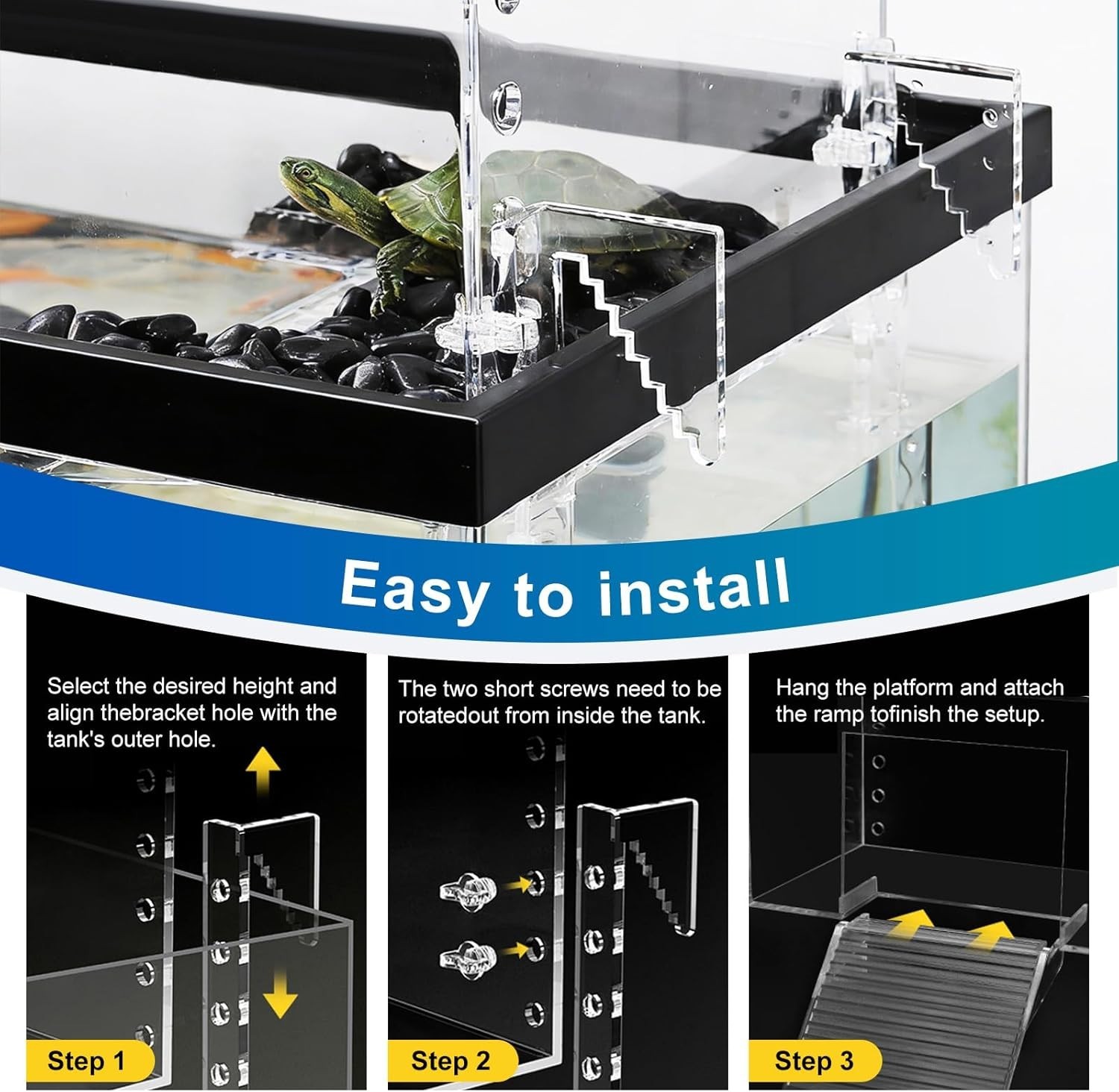 Easy to install

Select the desired height and align thebracket hole with the tank's outer hole.

Step 1

The two short screws need to be rotatedout from inside the tank.

Step 2

Hang the platform and attach the ramp tofinish the setup.

Step 3