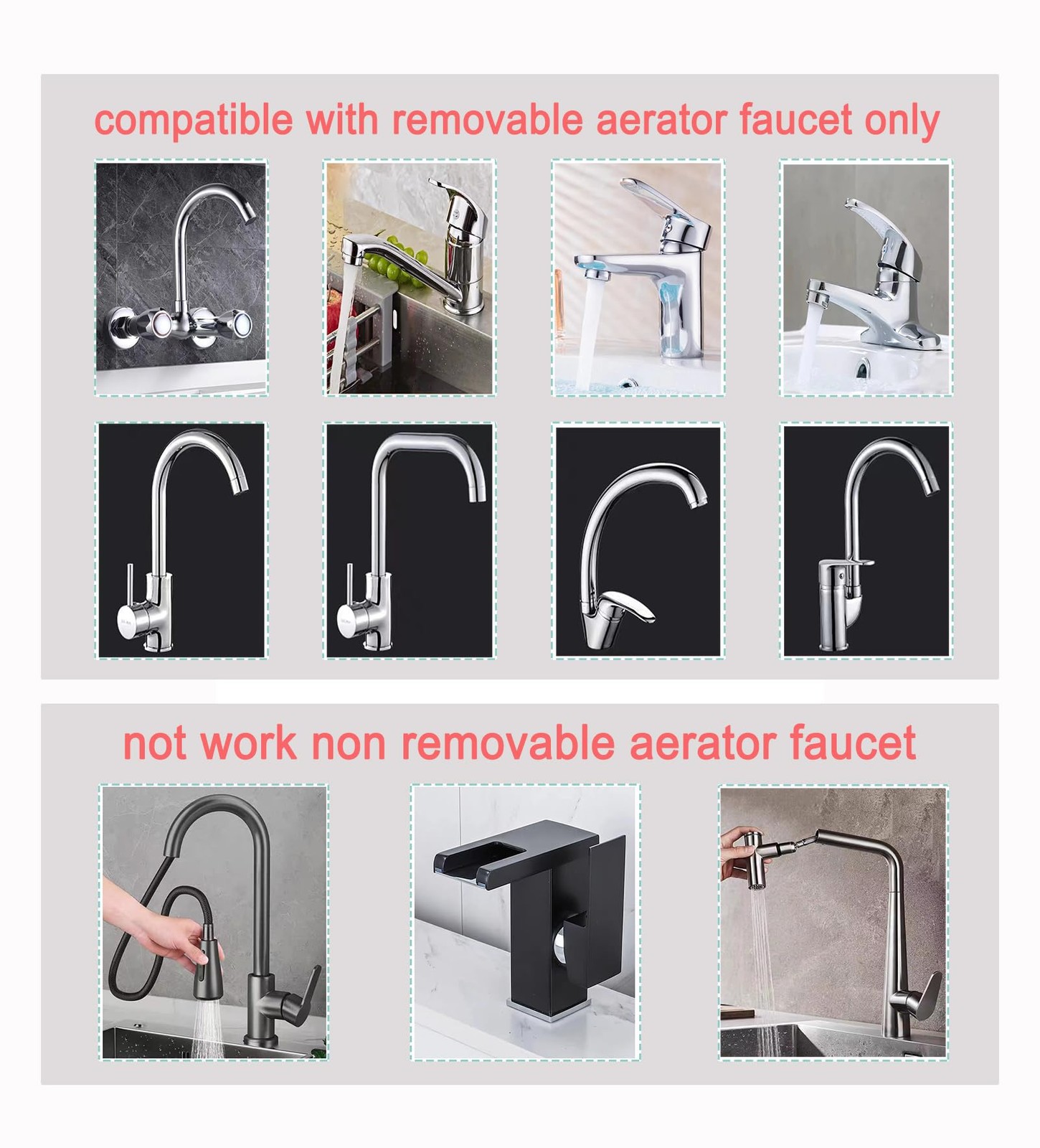 compatible with removable aerator faucet only

not work non removable aerator faucet