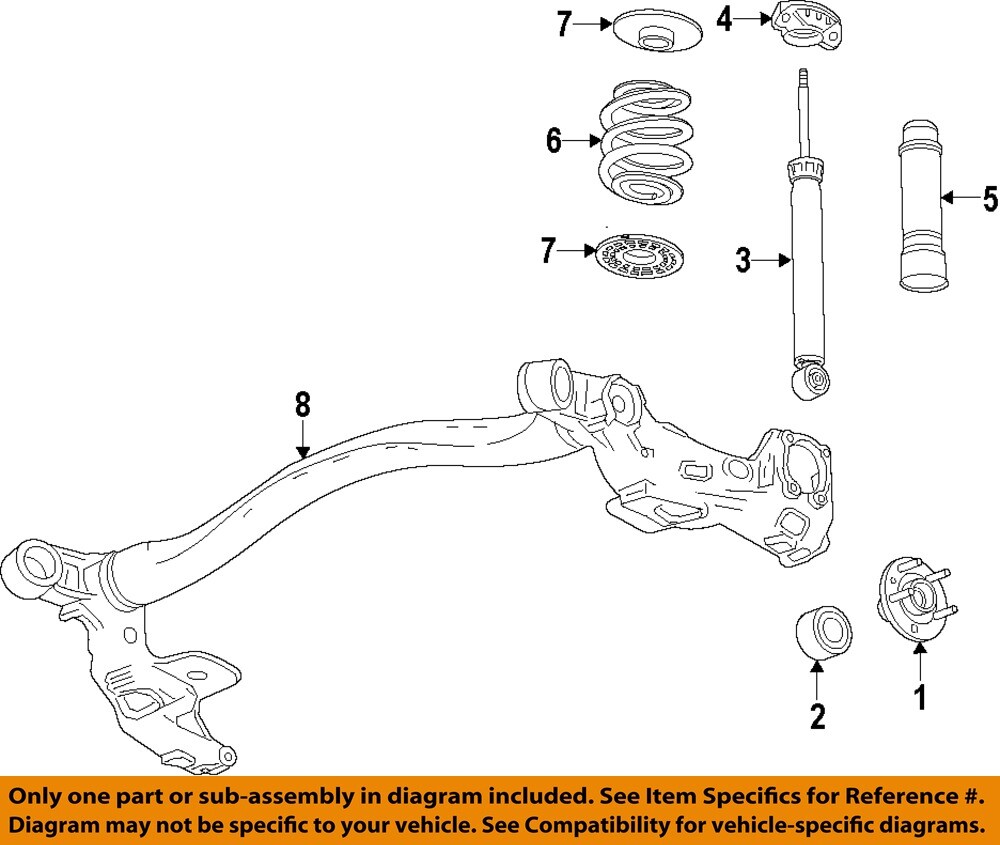 7
4
6
5
7
3
8
2
1

Only one part or sub-assembly in diagram included. See Item Specifics for Reference #.
Diagram may not be specific to your vehicle. See Compatibility for vehicle-specific diagrams.