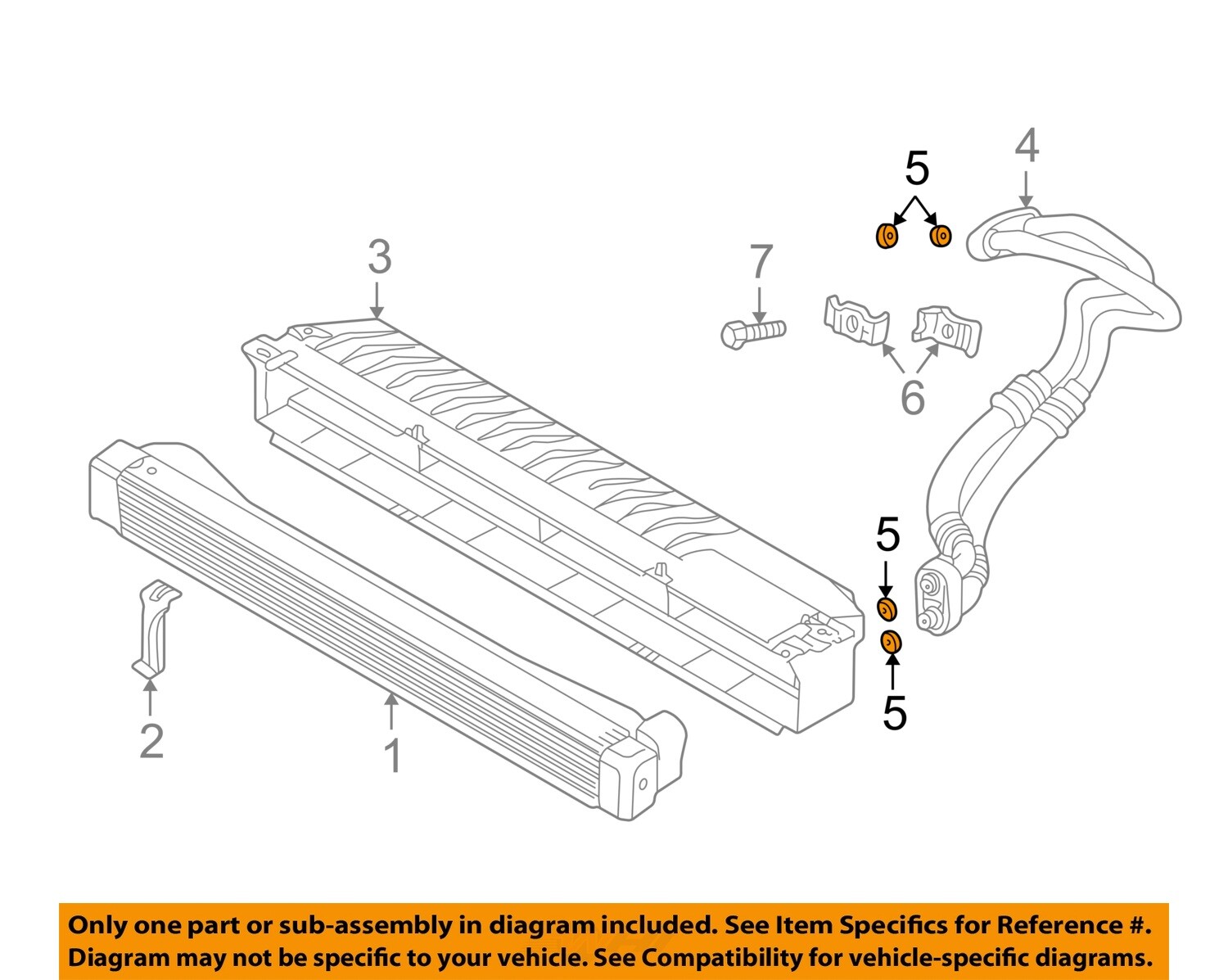 5

4

3

7

6

5

5

2

1

Only one part or sub-assembly in diagram included. See Item Specifics for Reference #. Diagram may not be specific to your vehicle. See Compatibility for vehicle-specific diagrams.